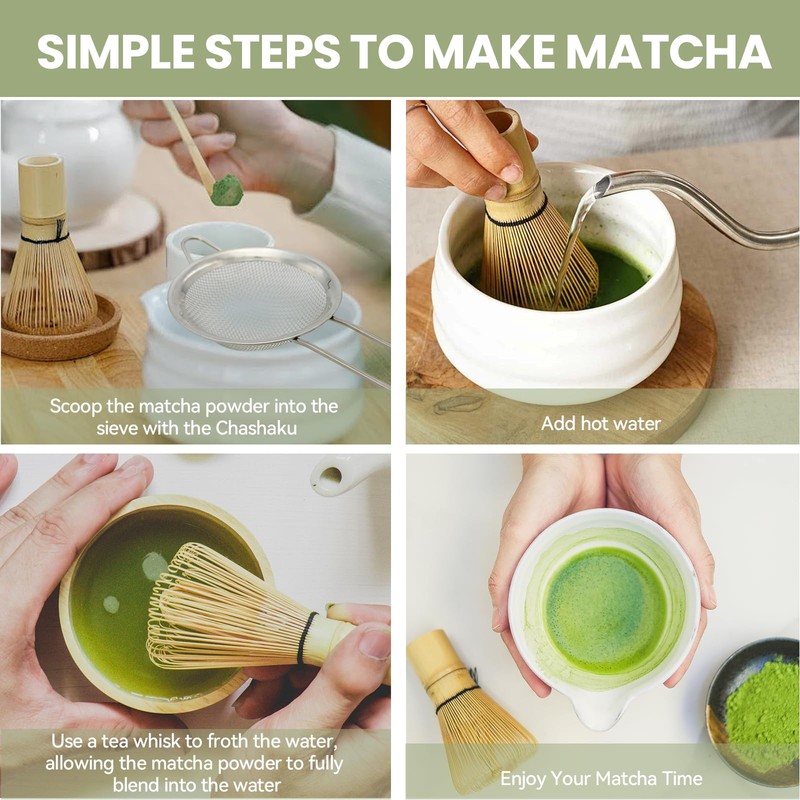 SIMPLE STEPS TO MAKE MATCHA

Scoop the matcha powder into the sieve with the Chashaku

Add hot water

Use a tea whisk to froth the water, allowing the matcha powder to fully blend into the water

Enjoy Your Matcha Time