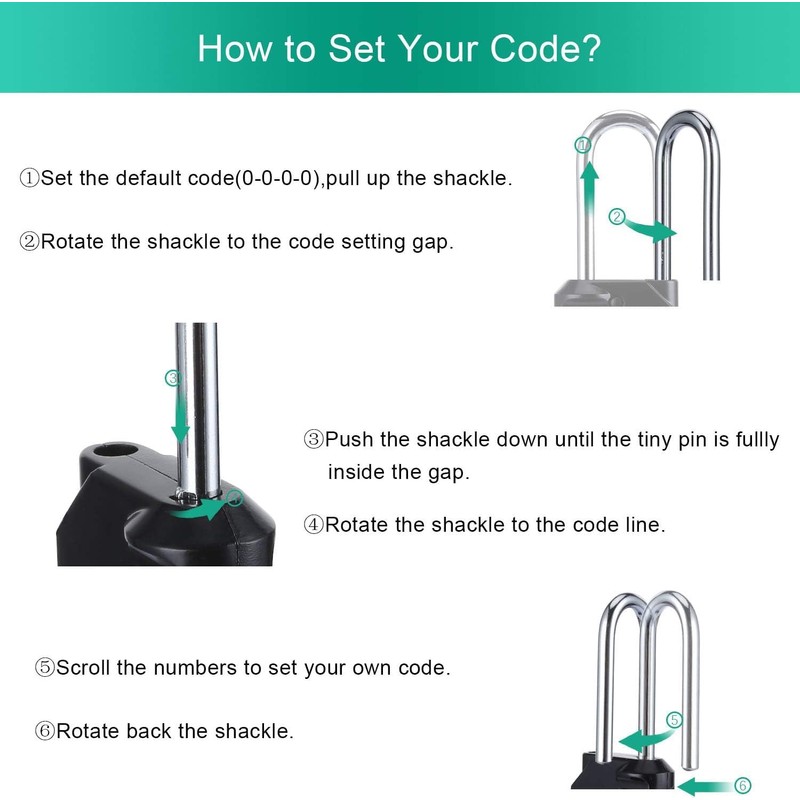 How to Set Your Code?

①Set the default code(0-0-0-0),pull up the shackle.

②Rotate the shackle to the code setting gap.

①

②

③

④

③Push the shackle down until the tiny pin is fullly inside the gap.

④Rotate the shackle to the code line.

⑤Scroll the numbers to set your own code.

⑥Rotate back the shackle.

⑤

⑥