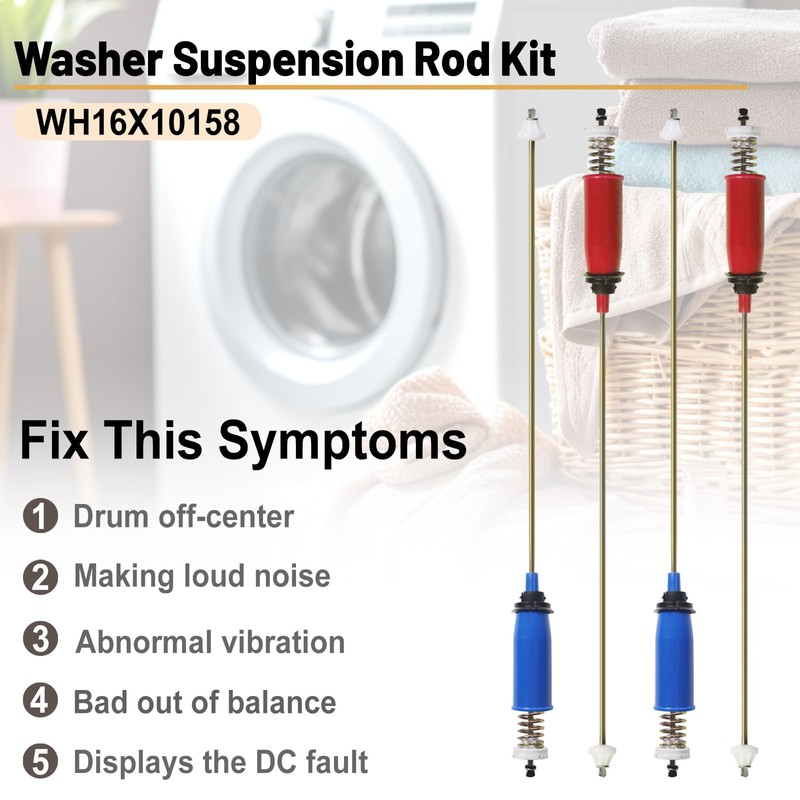 Washer Suspension Rod Kit

WH16X10158

Fix This Symptoms

1 Drum off-center

2 Making loud noise

3 Abnormal vibration

4 Bad out of balance

5 Displays the DC fault