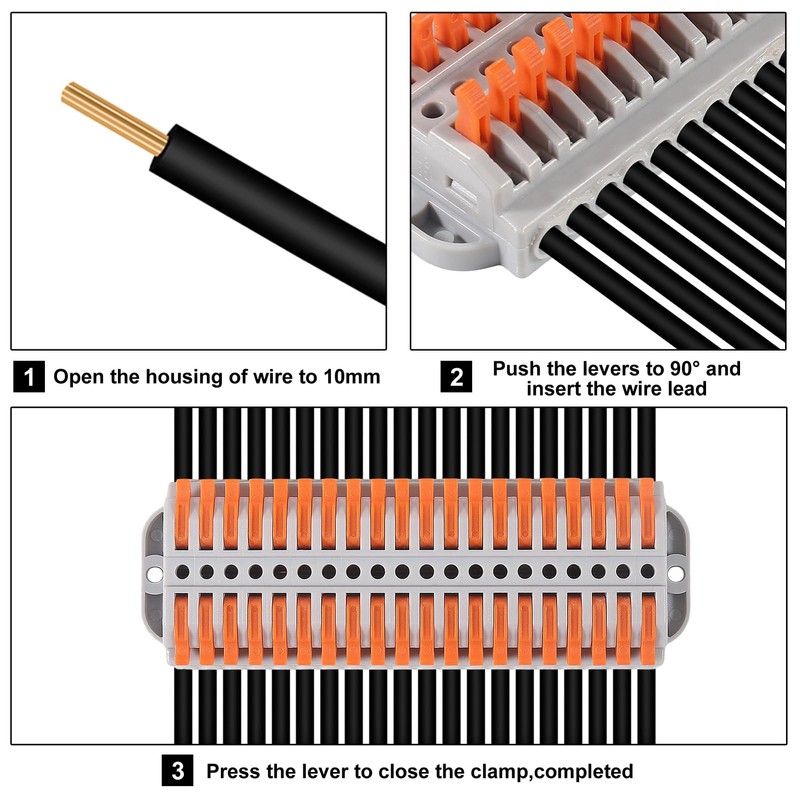 1 Open the housing of wire to 10mm

2 Push the levers to 90° and insert the wire lead

3 Press the lever to close the clamp,completed