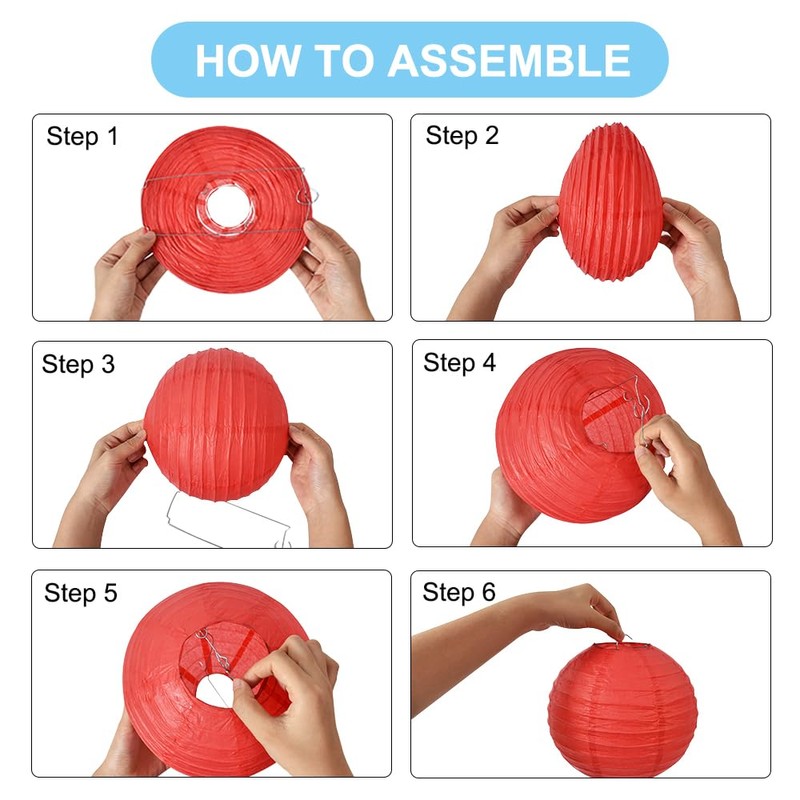 HOW TO ASSEMBLE

Step 1

Step 2

Step 3

Step 4

Step 5

Step 6