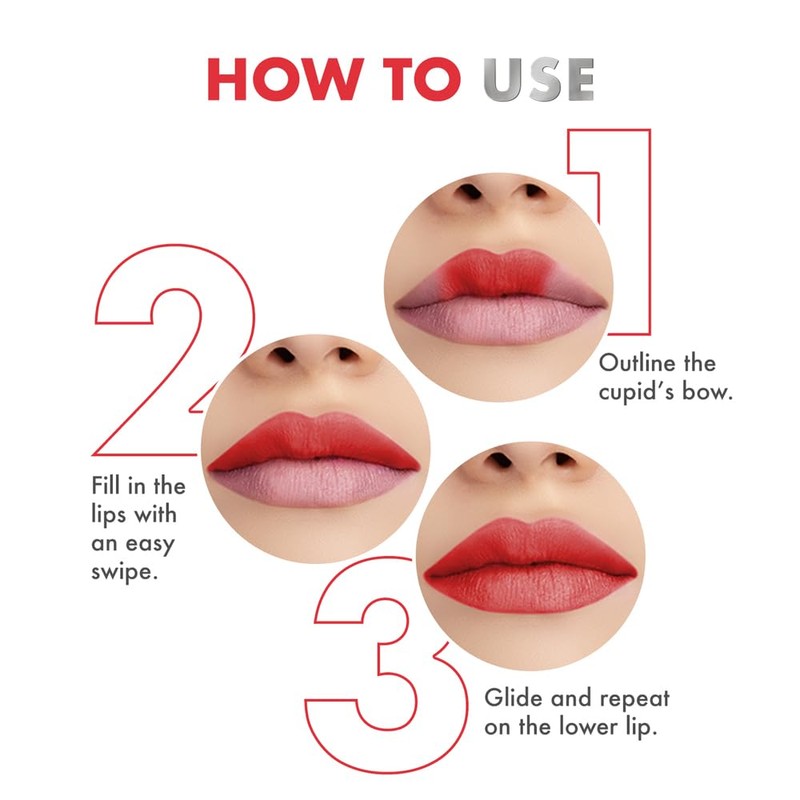 HOW TO USE

1

Outline the cupid's bow.

2

Fill in the lips with an easy swipe.

3

Glide and repeat on the lower lip.