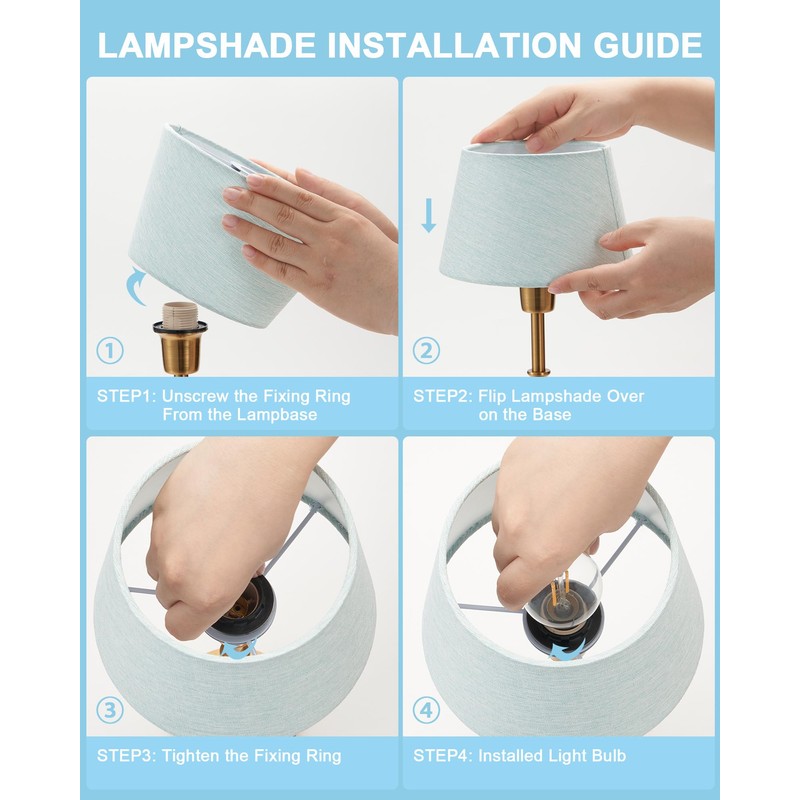 LAMPSHADE INSTALLATION GUIDE

①

STEP1: Unscrew the Fixing Ring From the Lampbase

②

STEP2: Flip Lampshade Over on the Base

③

STEP3: Tighten the Fixing Ring

④

STEP4: Installed Light Bulb