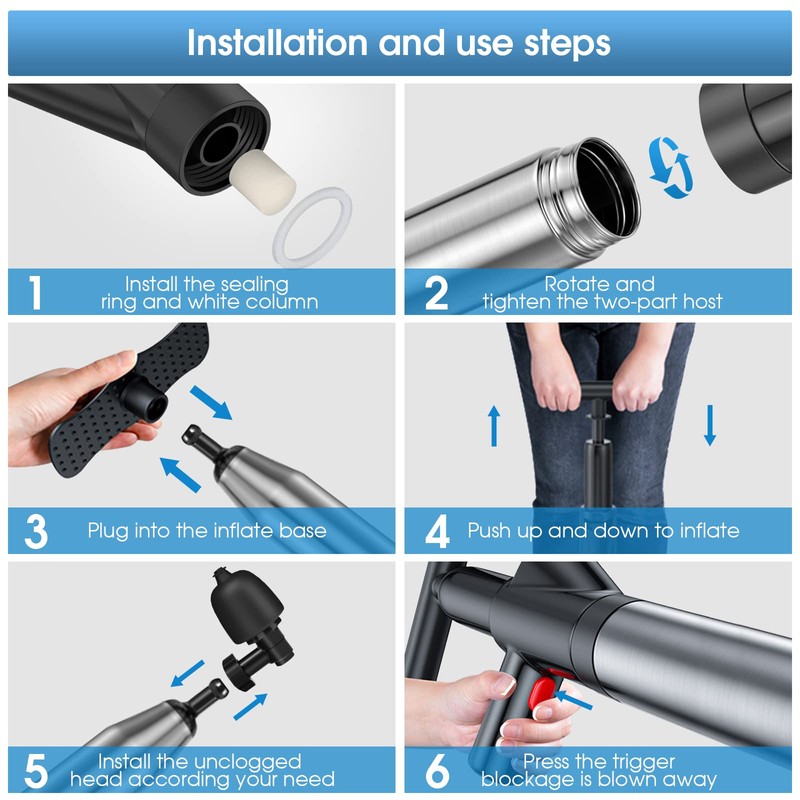 Installation and use steps

1 Install the sealing ring and white column

2 Rotate and tighten the two-part host

3 Plug into the inflate base

4 Push up and down to inflate

5 Install the unclogged head according your need

6 Press the trigger blockage is blown away