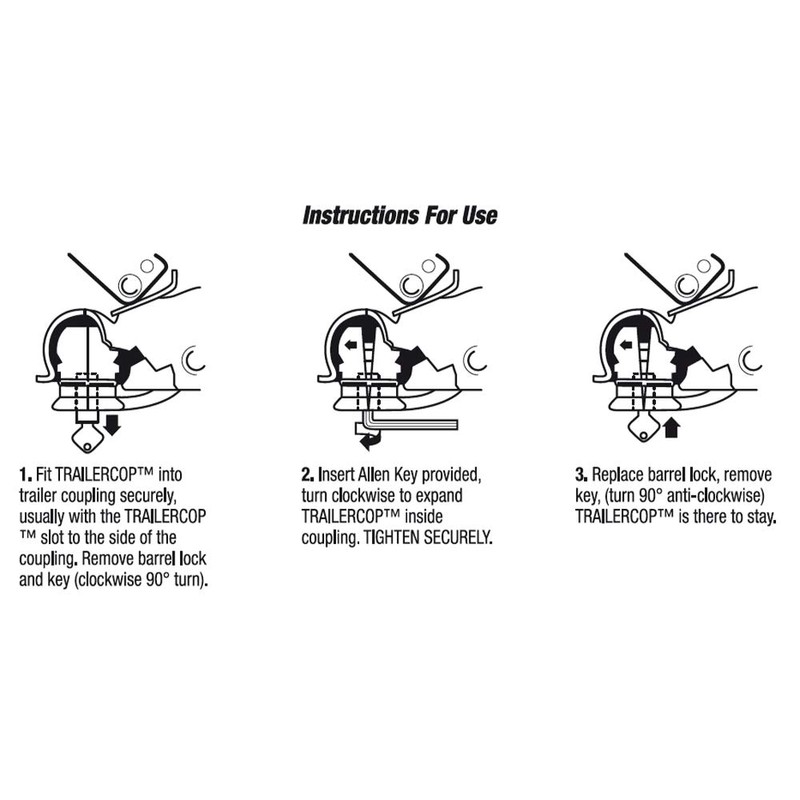 Instructions For Use

1. Fit TRAILERCOP™ into trailer coupling securely, usually with the TRAILERCOP ™ slot to the side of the coupling. Remove barrel lock and key (clockwise 90° turn).

2. Insert Allen Key provided, turn clockwise to expand TRAILERCOP™ inside coupling. TIGHTEN SECURELY.

3. Replace barrel lock, remove key, (turn 90° anti-clockwise) TRAILERCOP™ is there to stay.