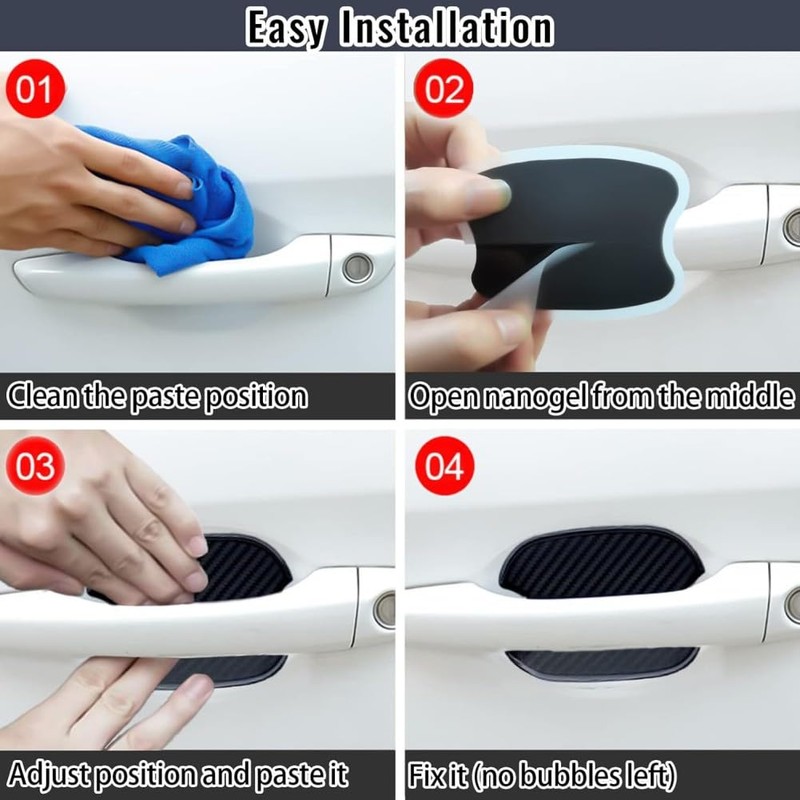 Easy Installation

01

Clean the paste position

02

Open nanogel from the middle

03

Adjust position and paste it

04

Fix it (no bubbles left)