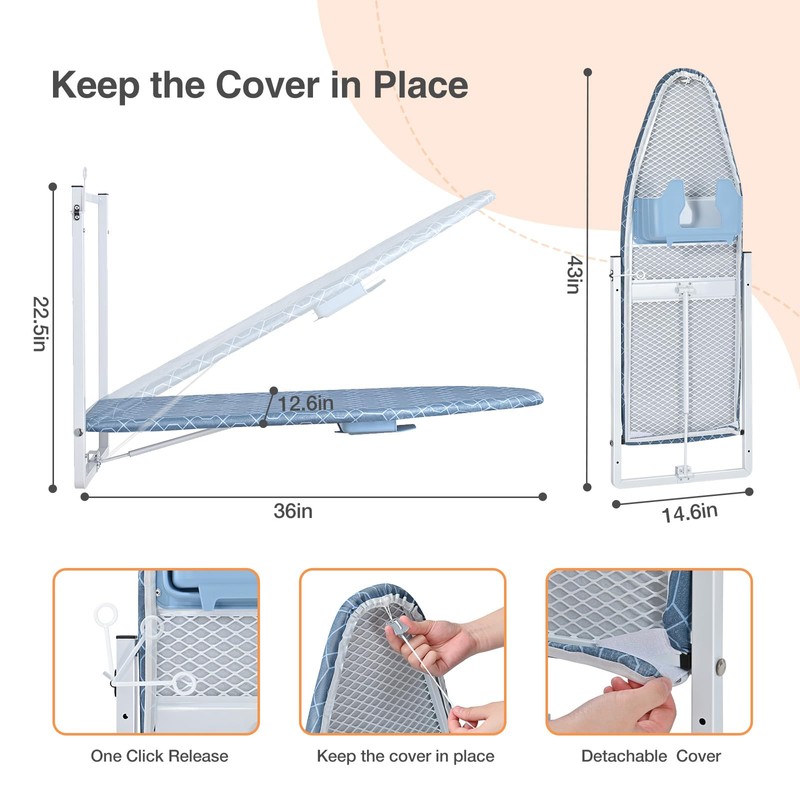 Keep the Cover in Place

22.5in

12.6in

36in

43in

14.6in

One Click Release

Keep the cover in place

Detachable Cover