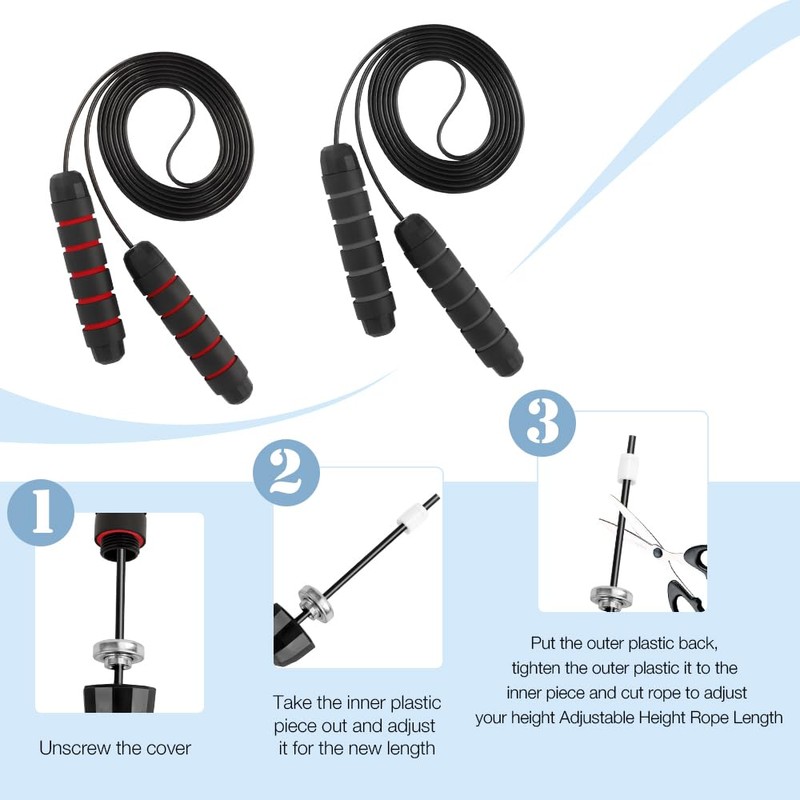 1

Unscrew the cover

2

Take the inner plastic piece out and adjust it for the new length

3

Put the outer plastic back, tighten the outer plastic it to the inner piece and cut rope to adjust your height Adjustable Height Rope Length