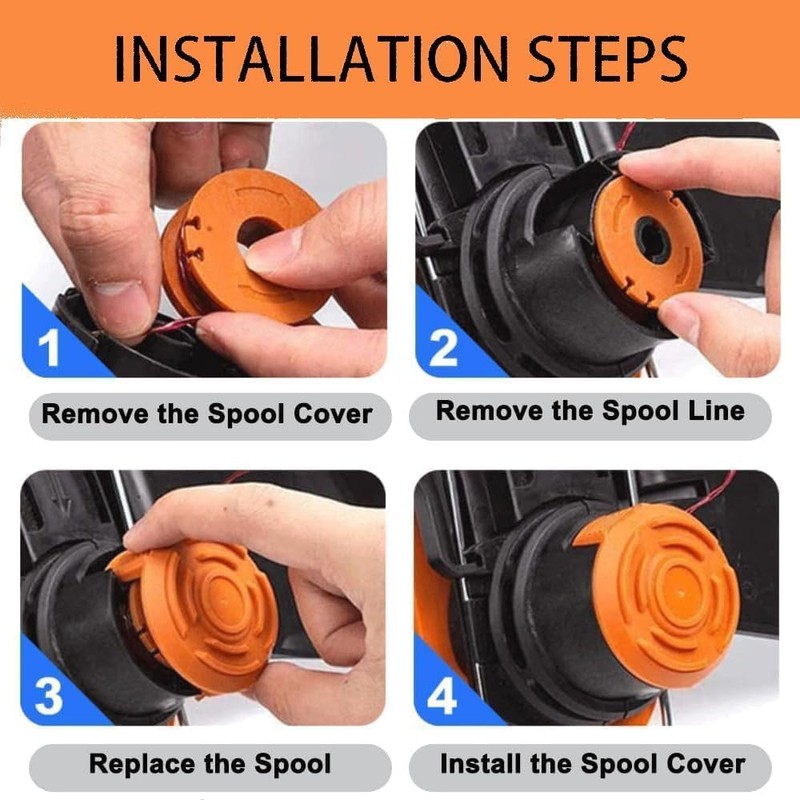 INSTALLATION STEPS

1

Remove the Spool Cover

2

Remove the Spool Line

3

Replace the Spool

4

Install the Spool Cover