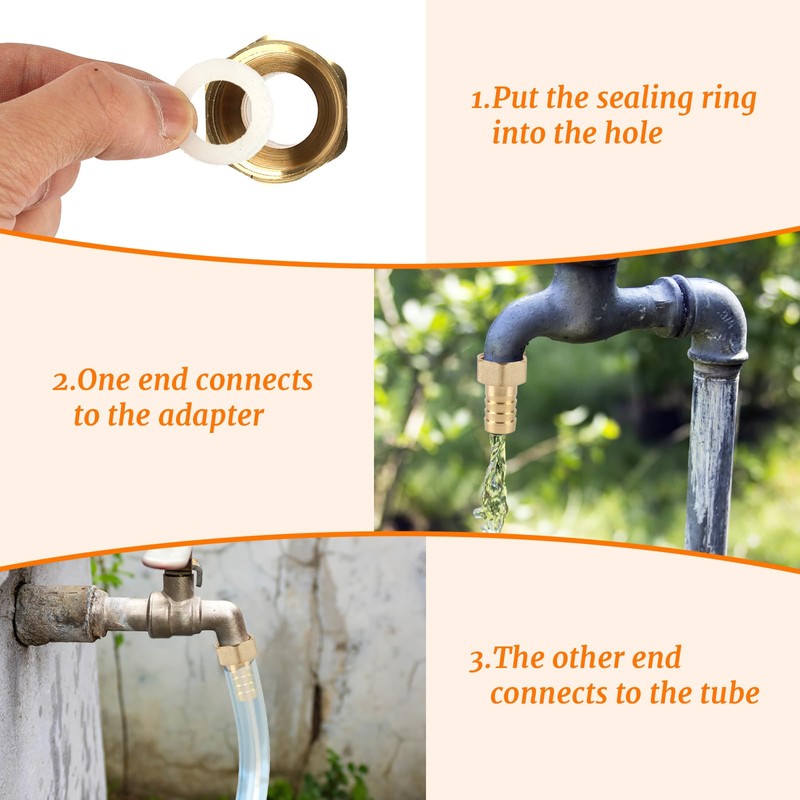 1.Put the sealing ring into the hole

2.One end connects to the adapter

3.The other end connects to the tube