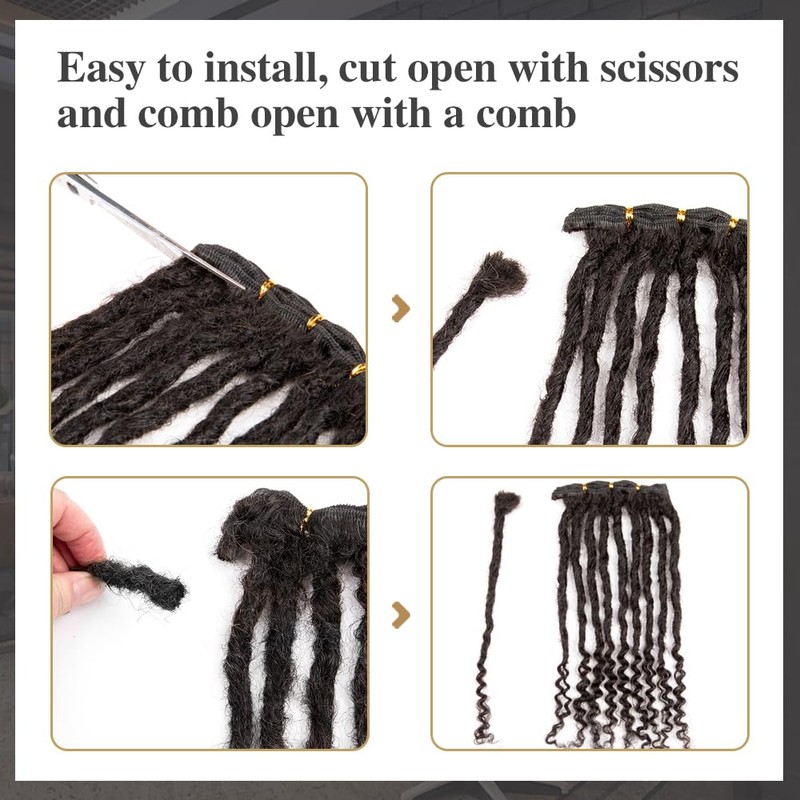 Easy to install, cut open with scissors and comb open with a comb