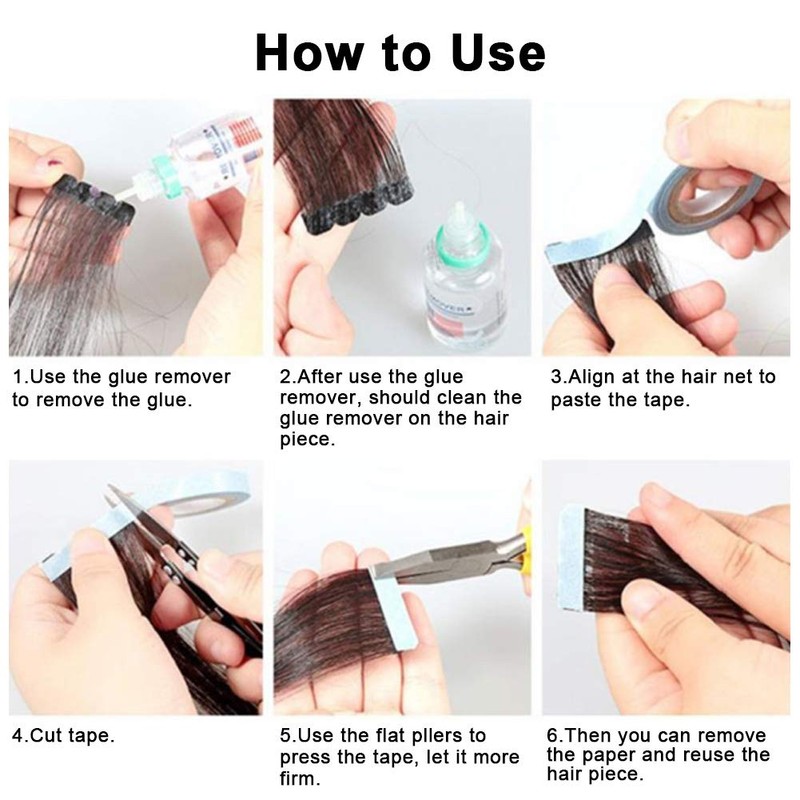 How to Use

1.Use the glue remover to remove the glue.

2.After use the glue remover, should clean the glue remover on the hair piece.

3.Align at the hair net to paste the tape.

4.Cut tape.

5.Use the flat pllers to press the tape, let it more firm.

6.Then you can remove the paper and reuse the hair piece.