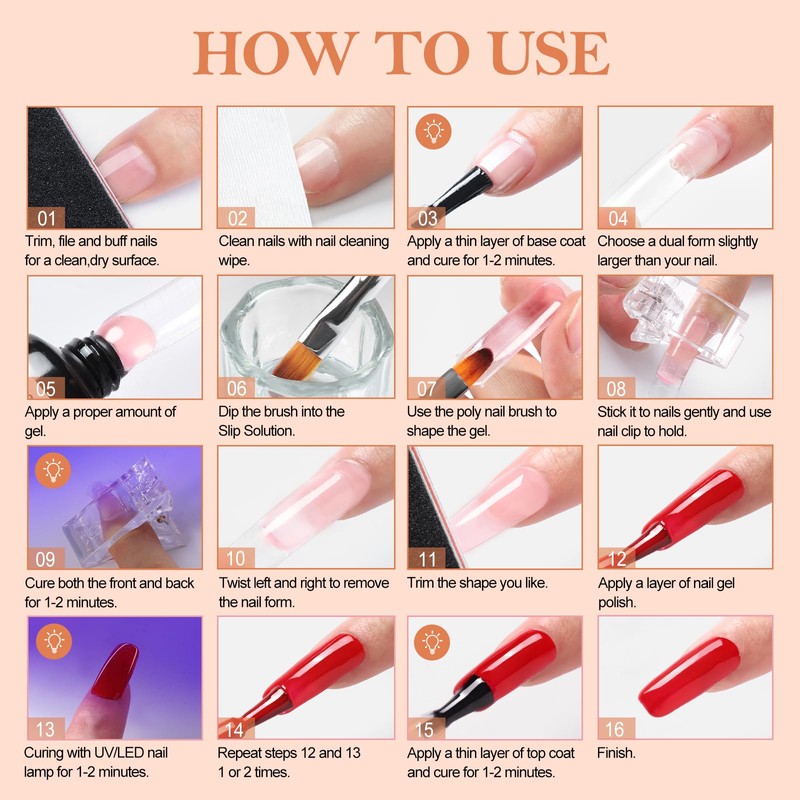 HOW TO USE

01
Trim, file and buff nails for a clean,dry surface.

02
Clean nails with nail cleaning wipe.

03
Apply a thin layer of base coat and cure for 1-2 minutes.

04
Choose a dual form slightly larger than your nail.

05
Apply a proper amount of gel.

06
Dip the brush into the Slip Solution.

07
Use the poly nail brush to shape the gel.

08
Stick it to nails gently and use nail clip to hold.

09
Cure both the front and back for 1-2 minutes.

10
Twist left and right to remove the nail form.

11
Trim the shape you like.

12
Apply a layer of nail gel polish.

13
Curing with UV/LED nail lamp for 1-2 minutes.

14
Repeat steps 12 and 13 1 or 2 times.

15
Apply a thin layer of top coat and cure for 1-2 minutes.

16
Finish.