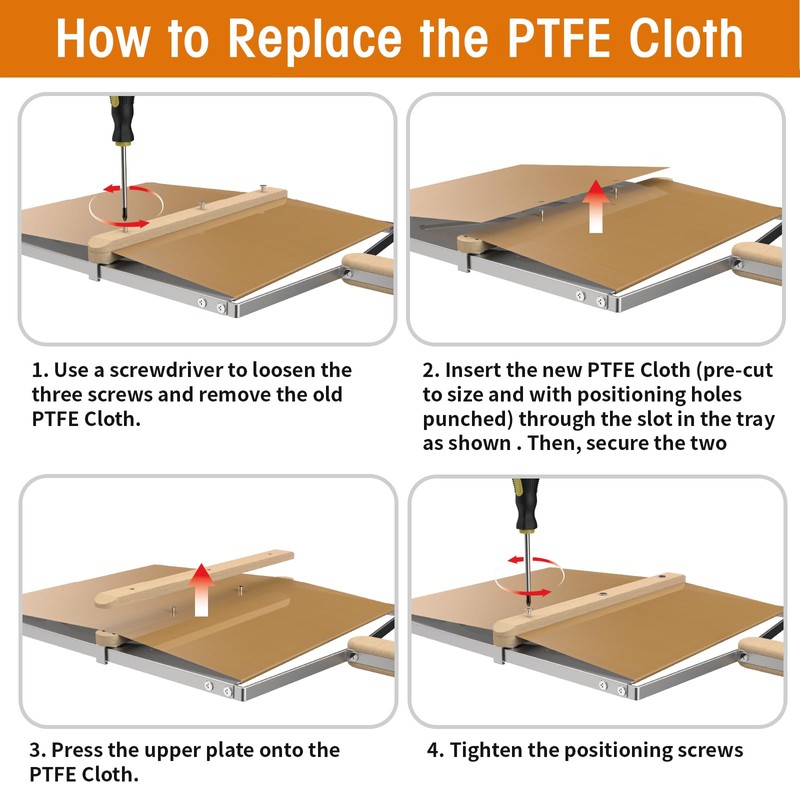 How to Replace the PTFE Cloth

1. Use a screwdriver to loosen the three screws and remove the old PTFE Cloth.

2. Insert the new PTFE Cloth (pre-cut to size and with positioning holes punched) through the slot in the tray as shown . Then, secure the two

3. Press the upper plate onto the PTFE Cloth.

4. Tighten the positioning screws