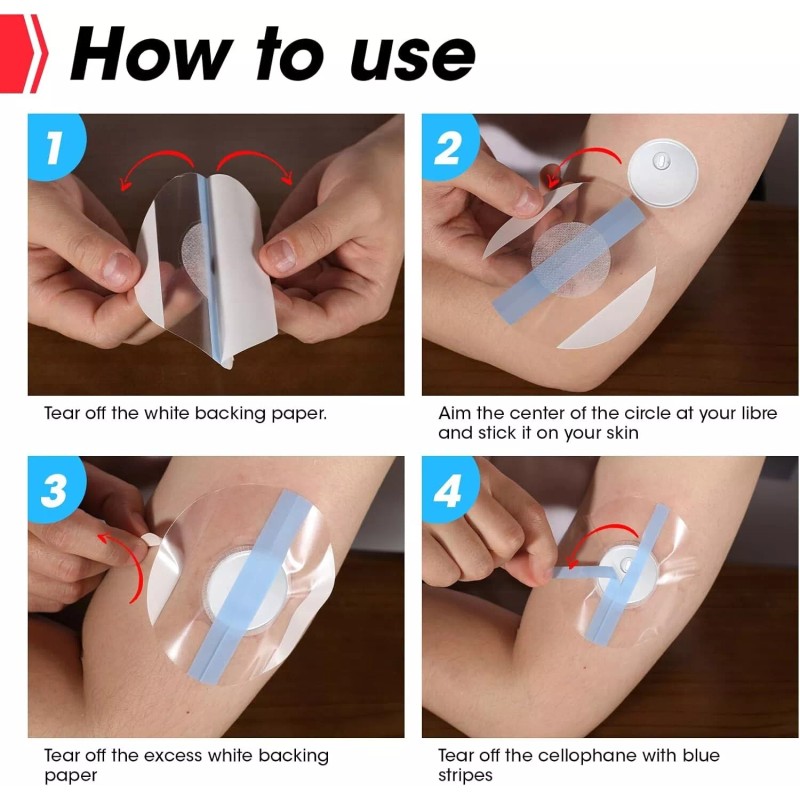 How to use

1

Tear off the white backing paper.

2

Aim the center of the circle at your libre and stick it on your skin

3

Tear off the excess white backing paper

4

Tear off the cellophane with blue stripes