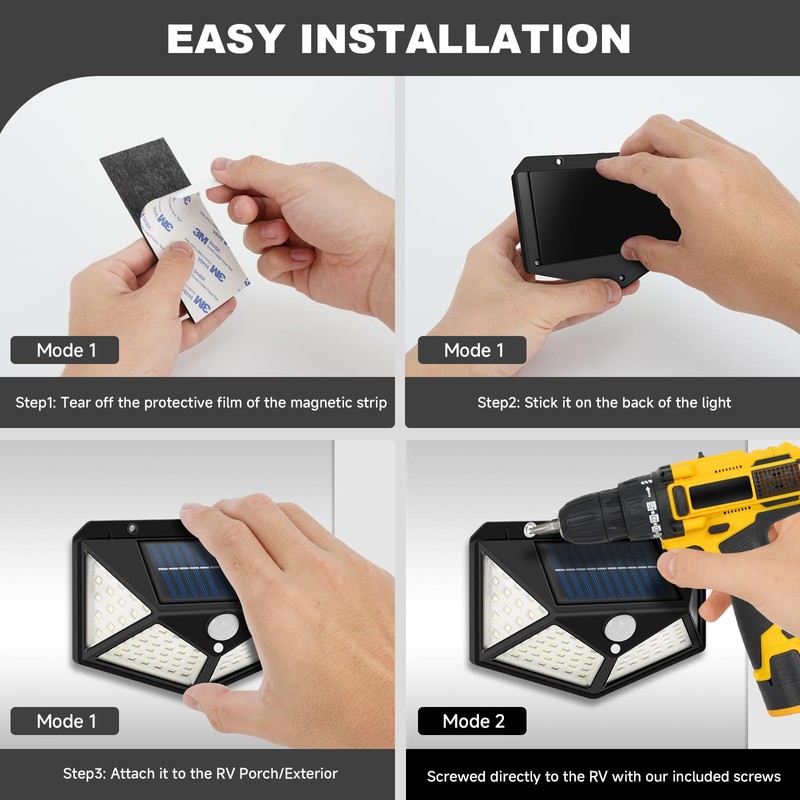 EASY INSTALLATION

3M 9448A
3M 9448A
3M 9448A

Mode 1

Step1: Tear off the protective film of the magnetic strip

Mode 1

Step2: Stick it on the back of the light

Mode 1

Step3: Attach it to the RV Porch/Exterior

Mode 2

Screwed directly to the RV with our included screws