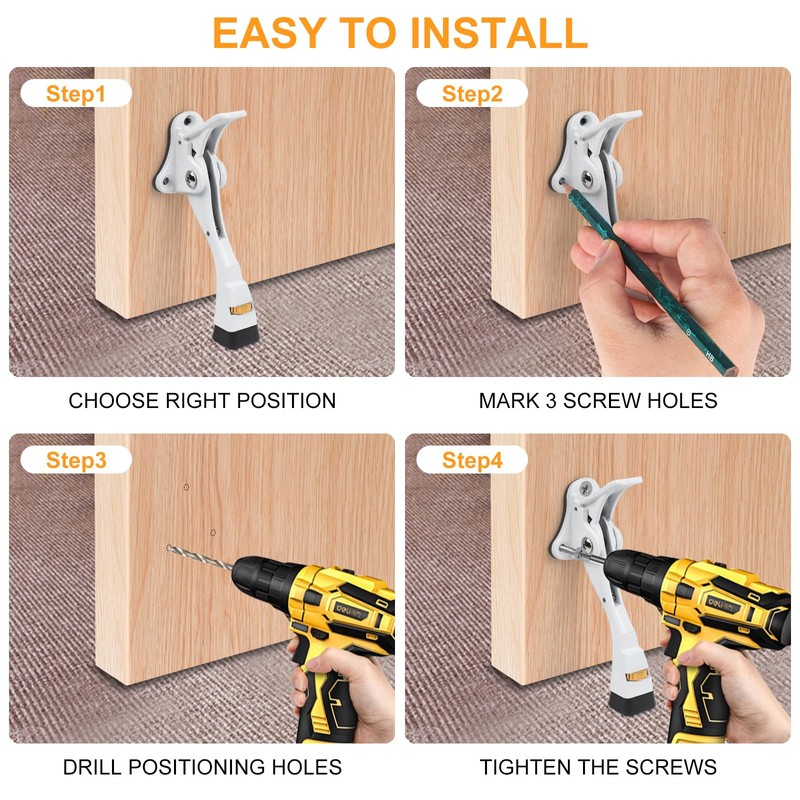 EASY TO INSTALL

Step1

CHOOSE RIGHT POSITION

Step2

HB

MARK 3 SCREW HOLES

Step3

deli

DRILL POSITIONING HOLES

Step4

deli

TIGHTEN THE SCREWS