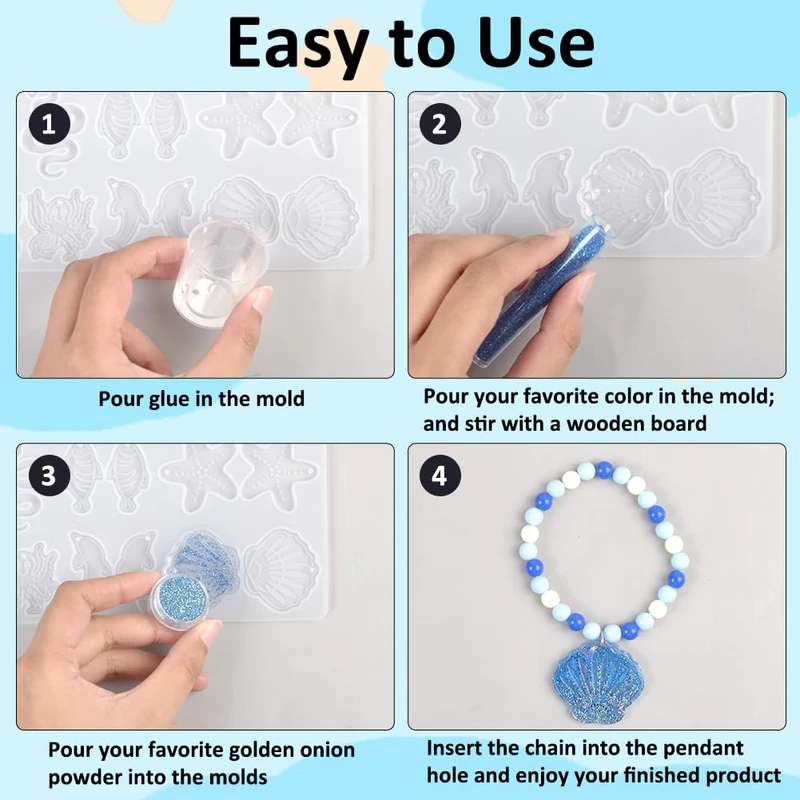 Easy to Use

1

Pour glue in the mold

2

Pour your favorite color in the mold; and stir with a wooden board

3

Pour your favorite golden onion powder into the molds

4

Insert the chain into the pendant hole and enjoy your finished product