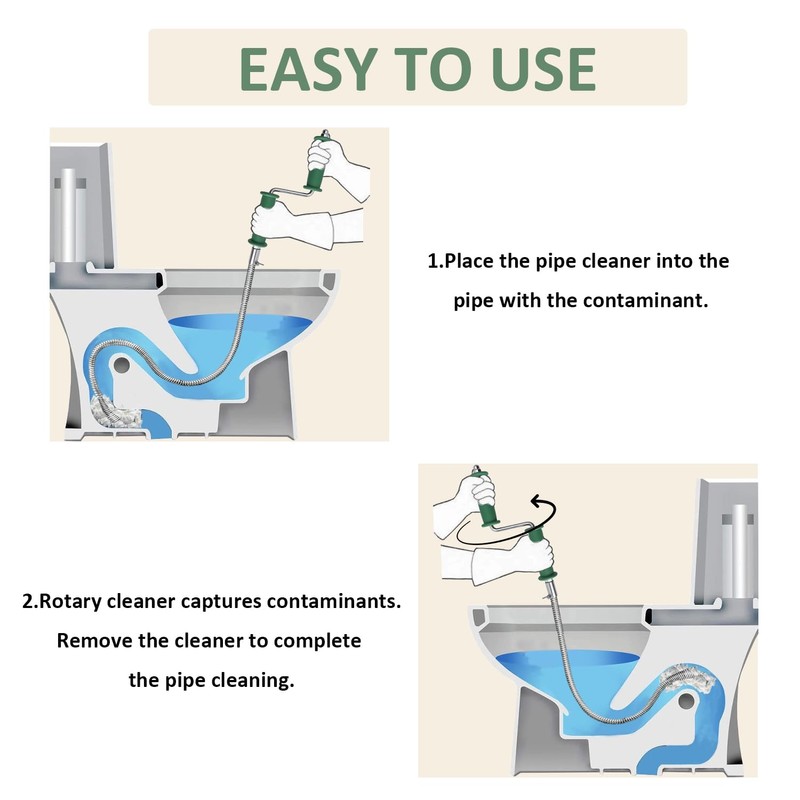 EASY TO USE

1.Place the pipe cleaner into the pipe with the contaminant.

2.Rotary cleaner captures contaminants. Remove the cleaner to complete the pipe cleaning.