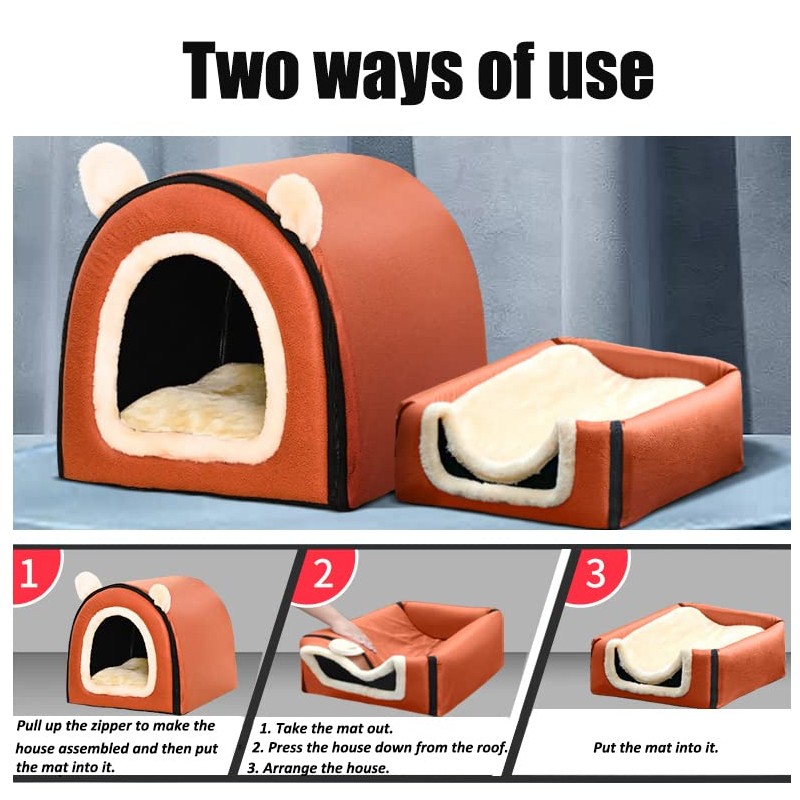 Two ways of use

1

Pull up the zipper to make the house assembled and then put the mat into it.

2

1. Take the mat out.
2. Press the house down from the roof.
3. Arrange the house.

3

Put the mat into it.