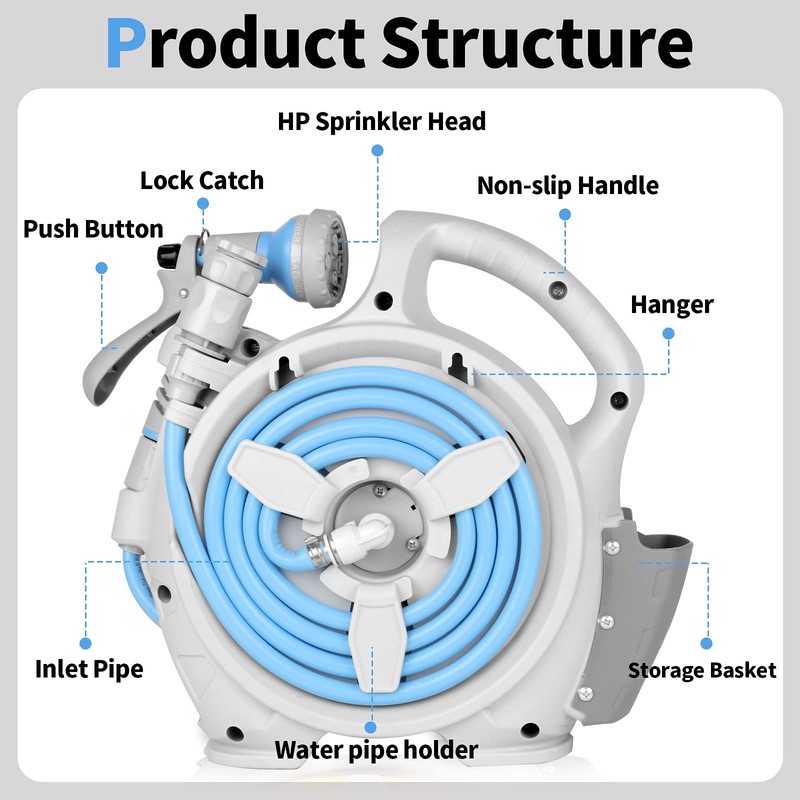 Product Structure

HP Sprinkler Head

Lock Catch

Non-slip Handle

Push Button

Hanger

Inlet Pipe

Storage Basket

Water pipe holder