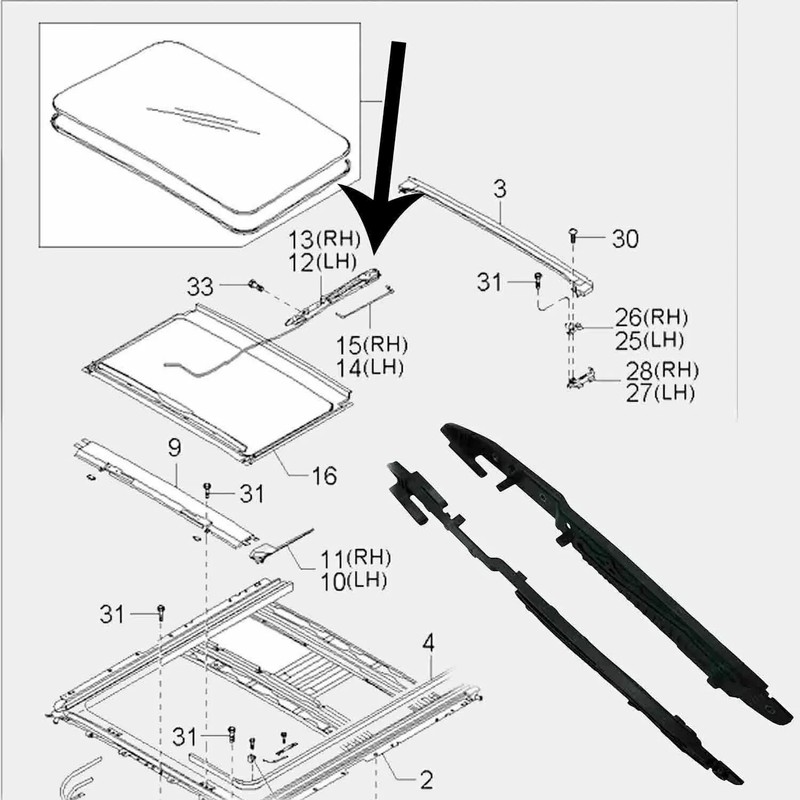 3
30
13(RH)
12(LH)
33
31
26(RH)
25(LH)
15(RH)
14(LH)
28(RH)
27(LH)
9
16
31
11(RH)
10(LH)
31
4
31
2