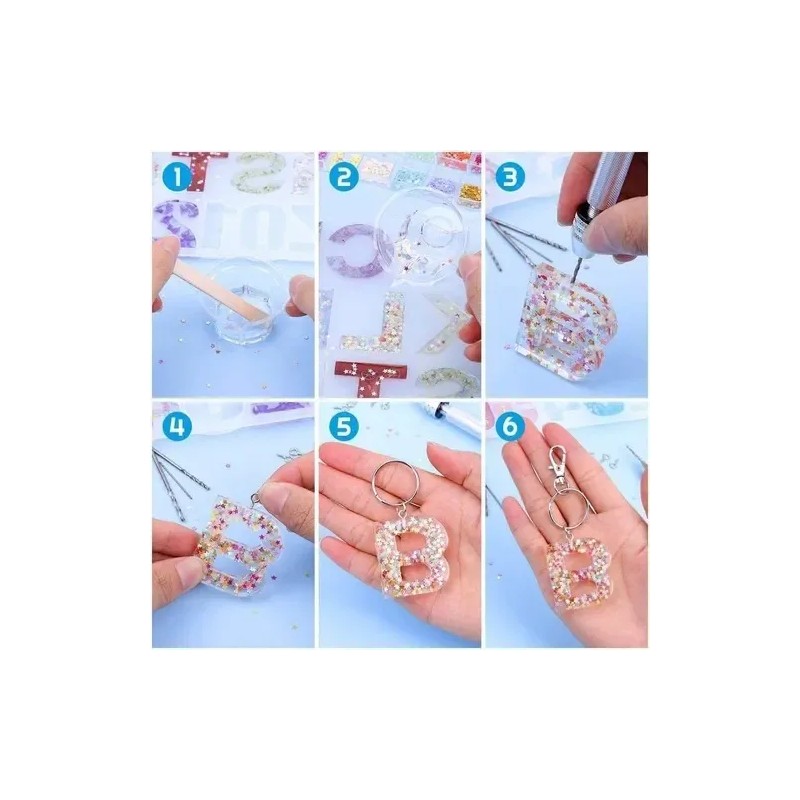 1
2
3
4
5
6