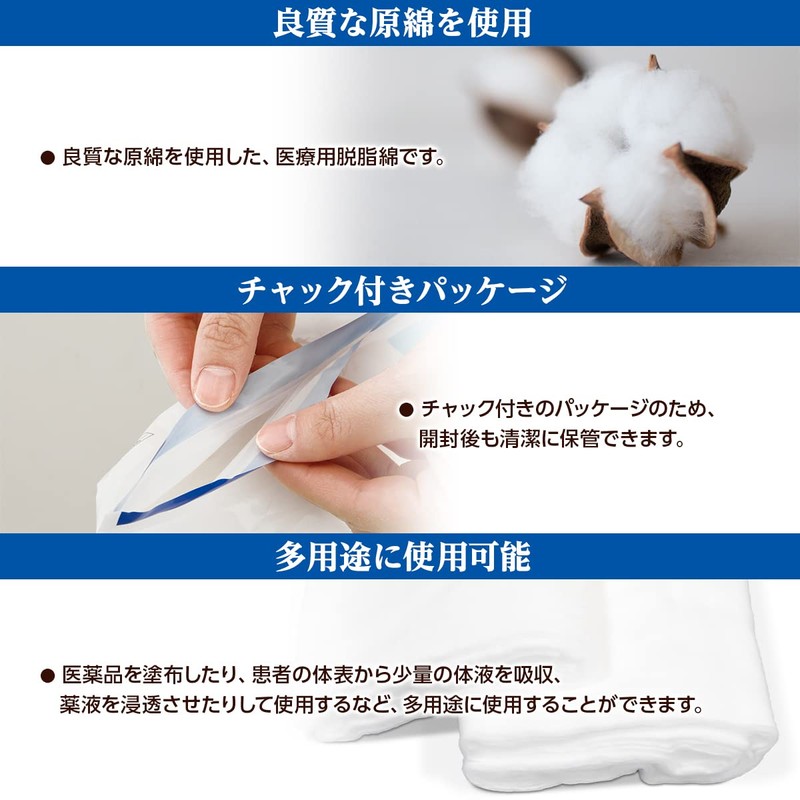 良質な原綿を使用

● 良質な原綿を使用した、医療用脱脂綿です。

チャック付きパッケージ

● チャック付きのパッケージのため、開封後も清潔に保管できます。

多用途に使用可能

● 医薬品を塗布したり、患者の体表から少量の体液を吸収、薬液を浸透させたりして使用するなど、多用途に使用することができます。