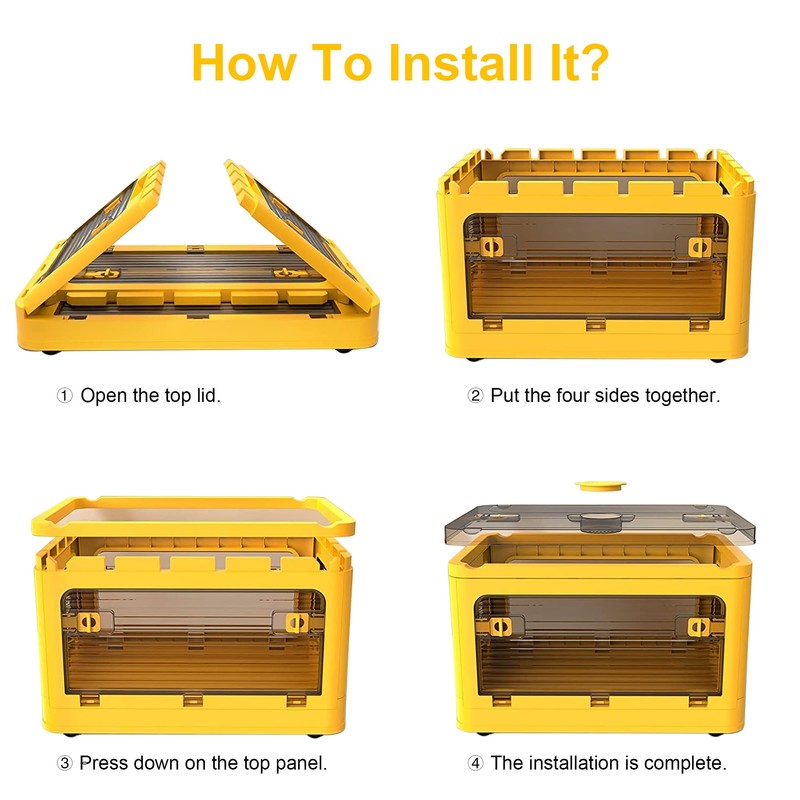 How To Install It?

① Open the top lid.

② Put the four sides together.

③ Press down on the top panel.

④ The installation is complete.