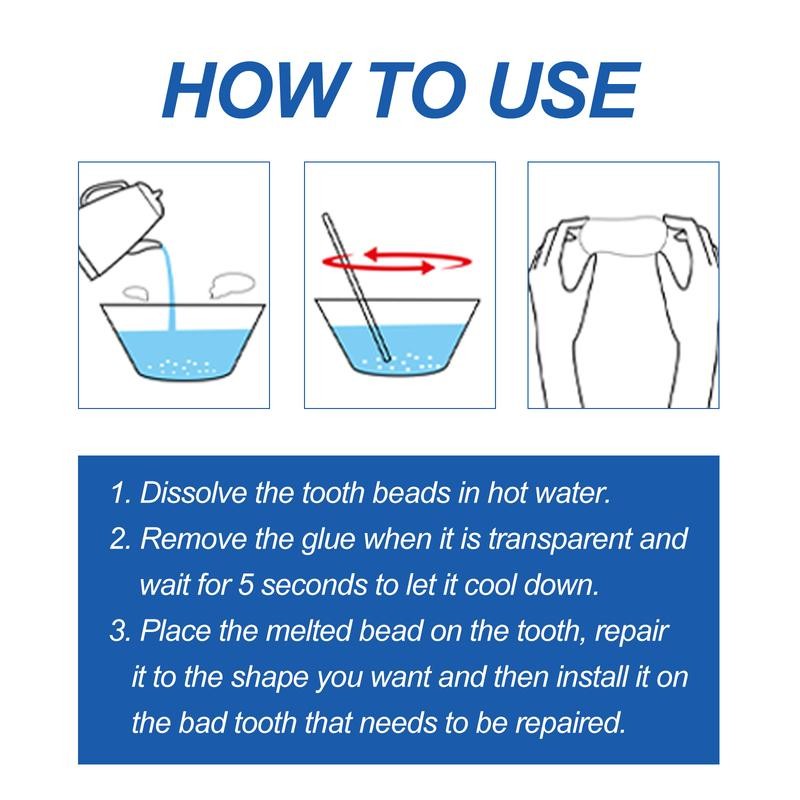 HOW TO USE

1. Dissolve the tooth beads in hot water.
2. Remove the glue when it is transparent and wait for 5 seconds to let it cool down.
3. Place the melted bead on the tooth, repair it to the shape you want and then install it on the bad tooth that needs to be repaired.