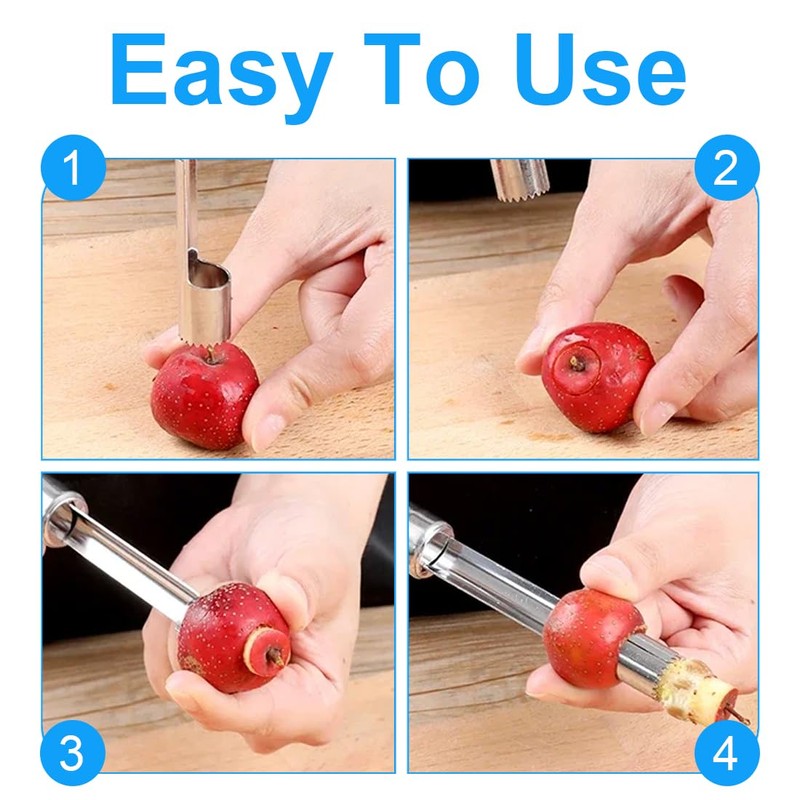 Easy To Use

1

2

3

4