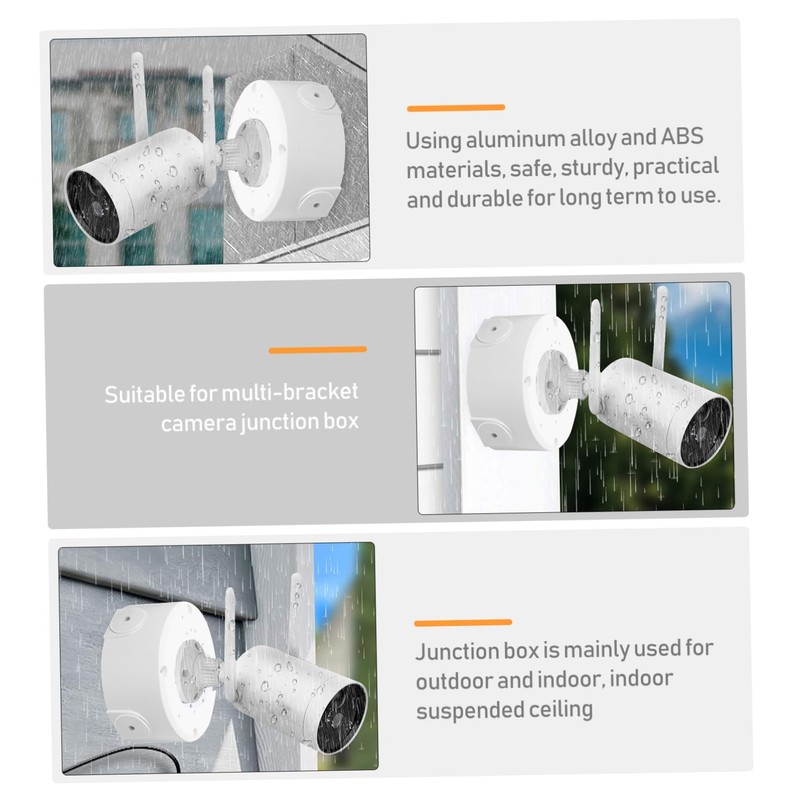 Using aluminum alloy and ABS materials, safe, sturdy, practical and durable for long term to use.

Suitable for multi-bracket camera junction box

Junction box is mainly used for outdoor and indoor, indoor suspended ceiling