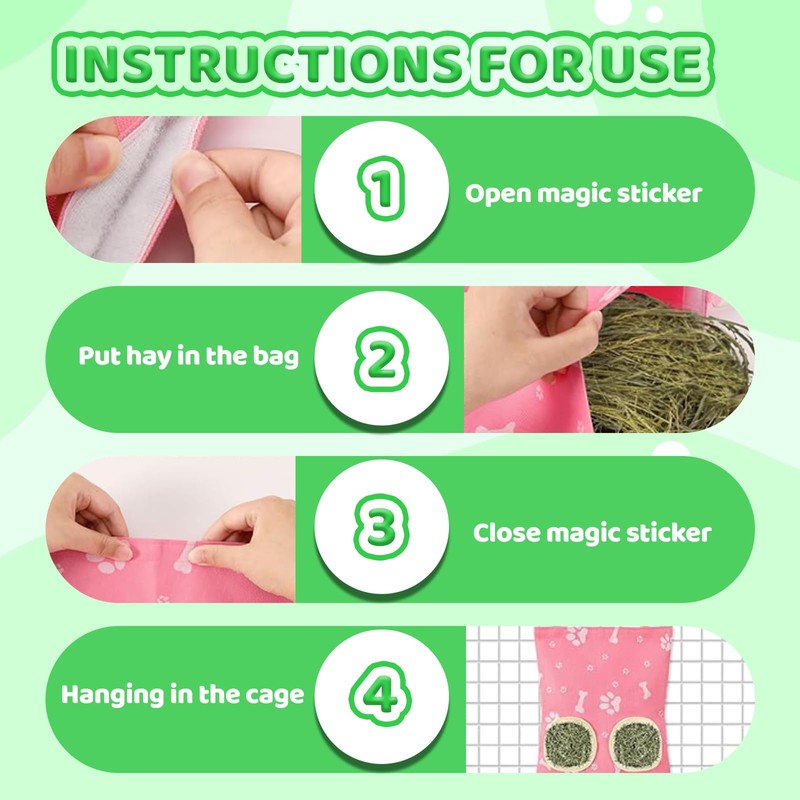 INSTRUCTIONS FOR USE

1 Open magic sticker

Put hay in the bag 2

3 Close magic sticker

Hanging in the cage 4