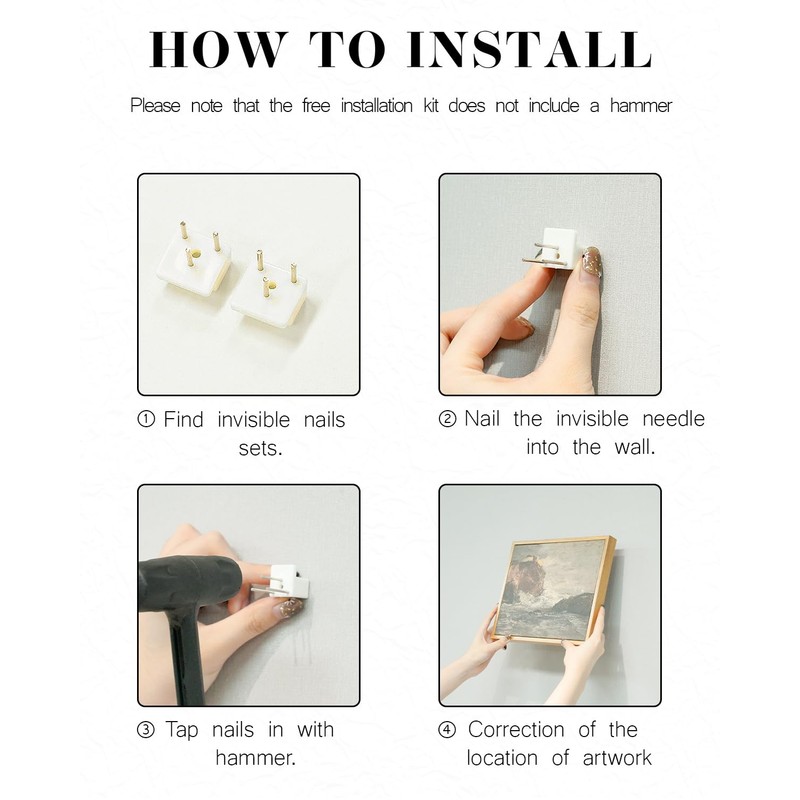 HOW TO INSTALL

Please note that the free installation kit does not include a hammer

① Find invisible nails sets.

② Nail the invisible needle into the wall.

③ Tap nails in with hammer.

④ Correction of the location of artwork