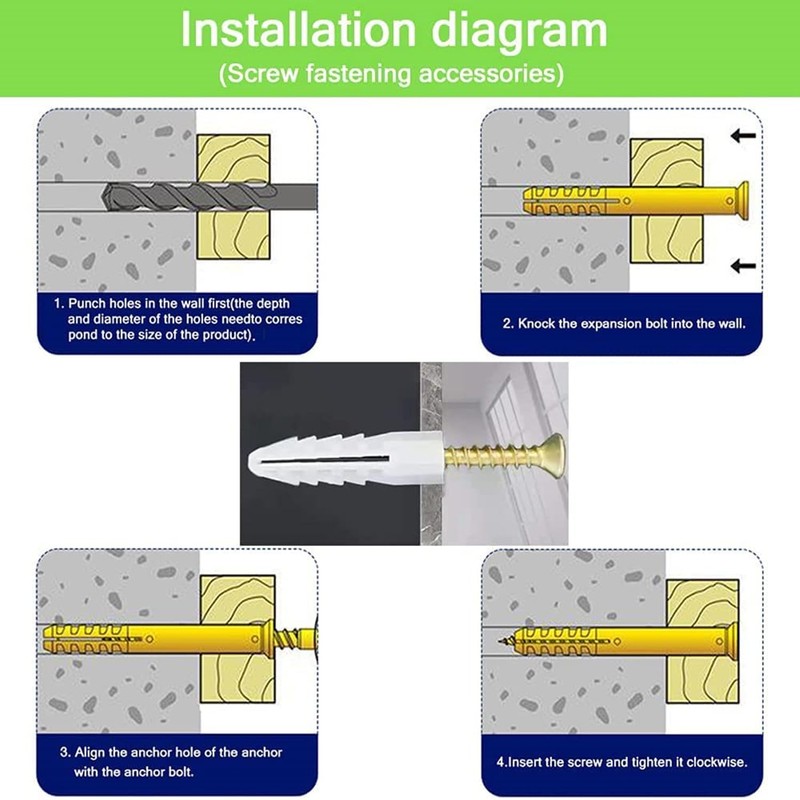 Installation diagram
(Screw fastening accessories)

1. Punch holes in the wall first(the depth and diameter of the holes needto corres pond to the size of the product).

2. Knock the expansion bolt into the wall.

3. Align the anchor hole of the anchor with the anchor bolt.

4.Insert the screw and tighten it clockwise.