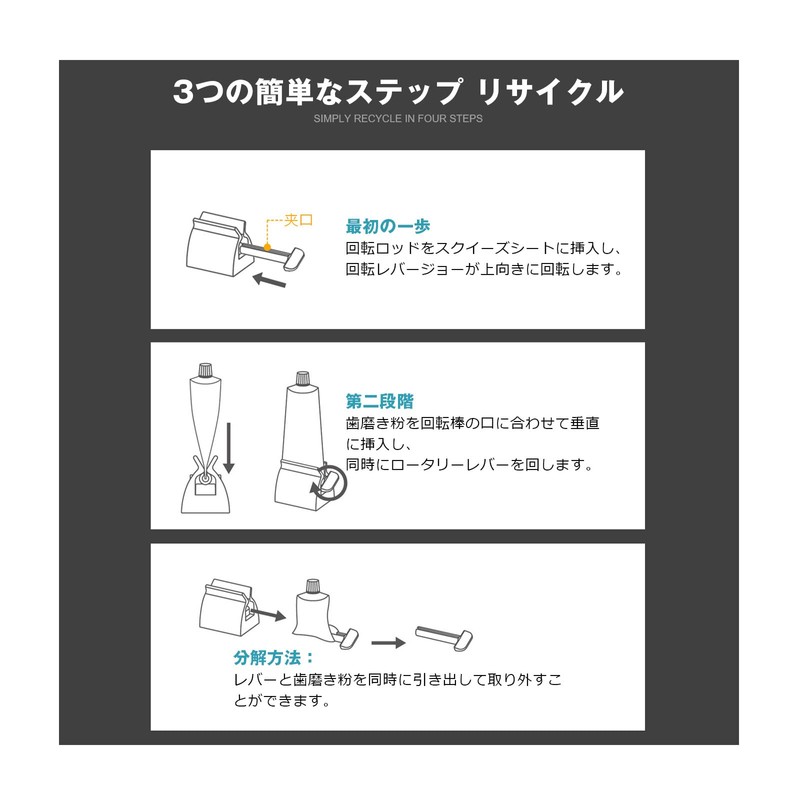 3つの簡単なステップ リサイクル
SIMPLY RECYCLE IN FOUR STEPS

夹口

最初の一歩
回転ロッドをスクイーズシートに挿入し、回転レバージョーが上向きに回転します。

第二段階
歯磨き粉を回転棒の口に合わせて垂直に挿入し、同時にロータリーレバーを回します。

分解方法：
レバーと歯磨き粉を同時に引き出して取り外すことができます。