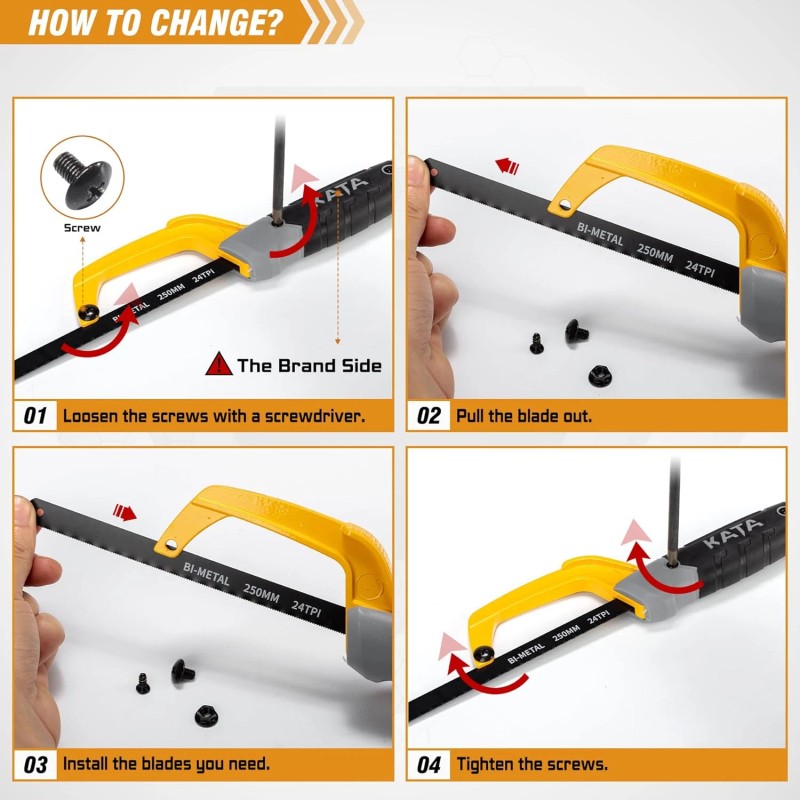 HOW TO CHANGE?

Screw

KATA

BI-METAL 250MM 24TPI

The Brand Side

01 Loosen the screws with a screwdriver.

BI-METAL 250MM 24TPI

02 Pull the blade out.

BI-METAL 250MM 24TPI

03 Install the blades you need.

KATA

BI-METAL 250MM 24TPI

04 Tighten the screws.