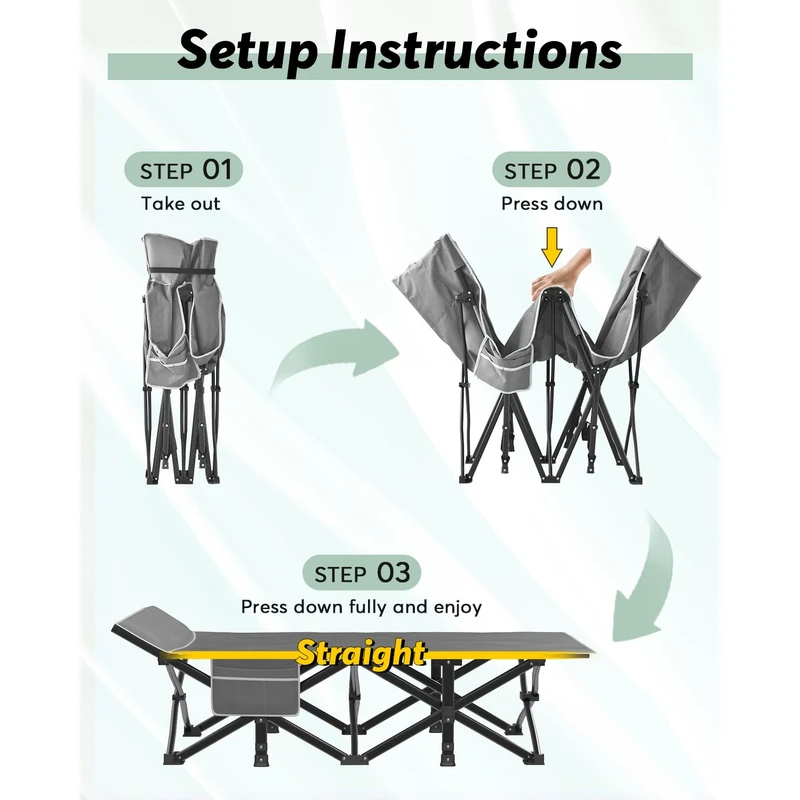 Setup Instructions

STEP 01
Take out

STEP 02
Press down

STEP 03
Press down fully and enjoy

Straight