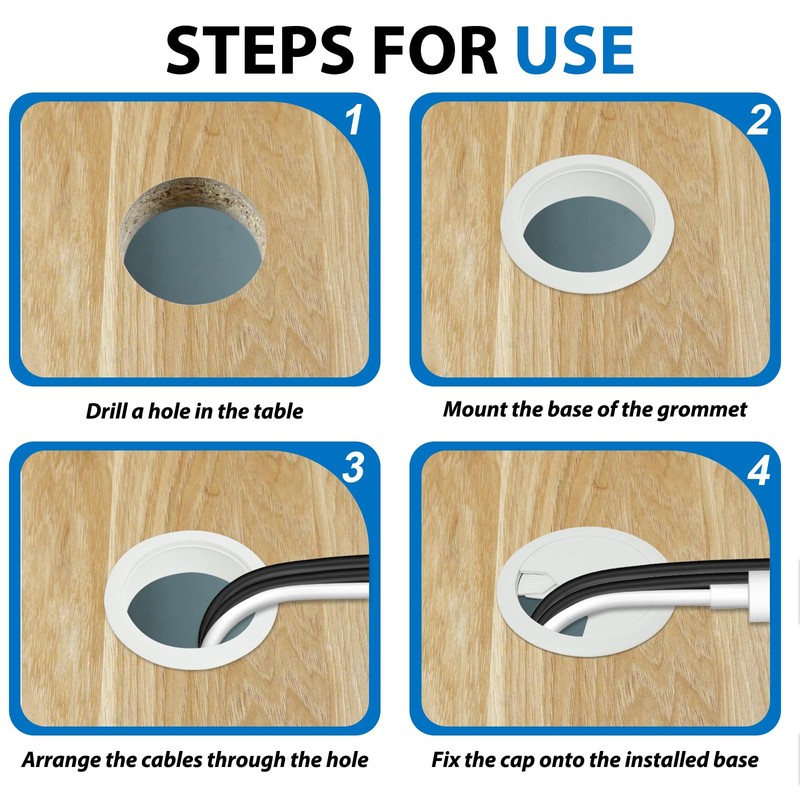 STEPS FOR USE

1

Drill a hole in the table

2

Mount the base of the grommet

3

Arrange the cables through the hole

4

Fix the cap onto the installed base