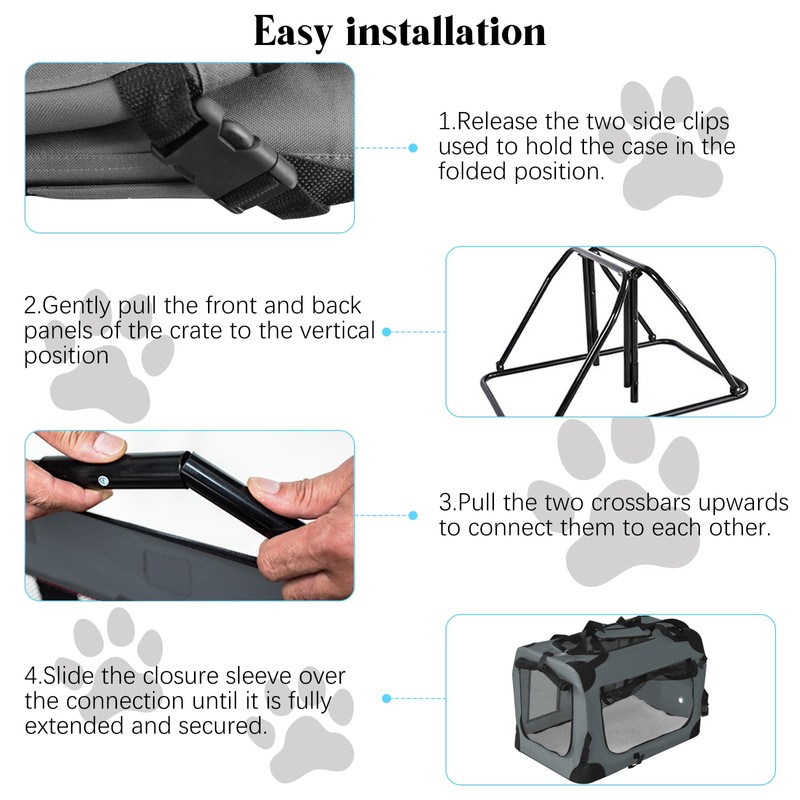 Easy installation

1.Release the two side clips used to hold the case in the folded position.

2.Gently pull the front and back panels of the crate to the vertical position

3.Pull the two crossbars upwards to connect them to each other.

4.Slide the closure sleeve over the connection until it is fully extended and secured.