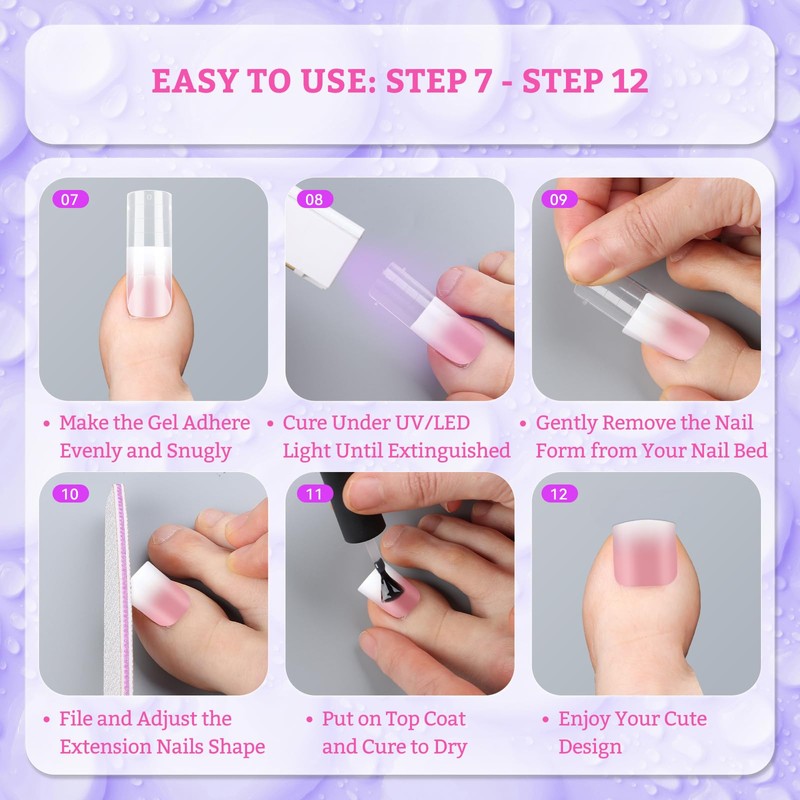 EASY TO USE: STEP 7 - STEP 12

07

• Make the Gel Adhere Evenly and Snugly

08

• Cure Under UV/LED Light Until Extinguished

09

• Gently Remove the Nail Form from Your Nail Bed

10

• File and Adjust the Extension Nails Shape

11

• Put on Top Coat and Cure to Dry

12

• Enjoy Your Cute Design