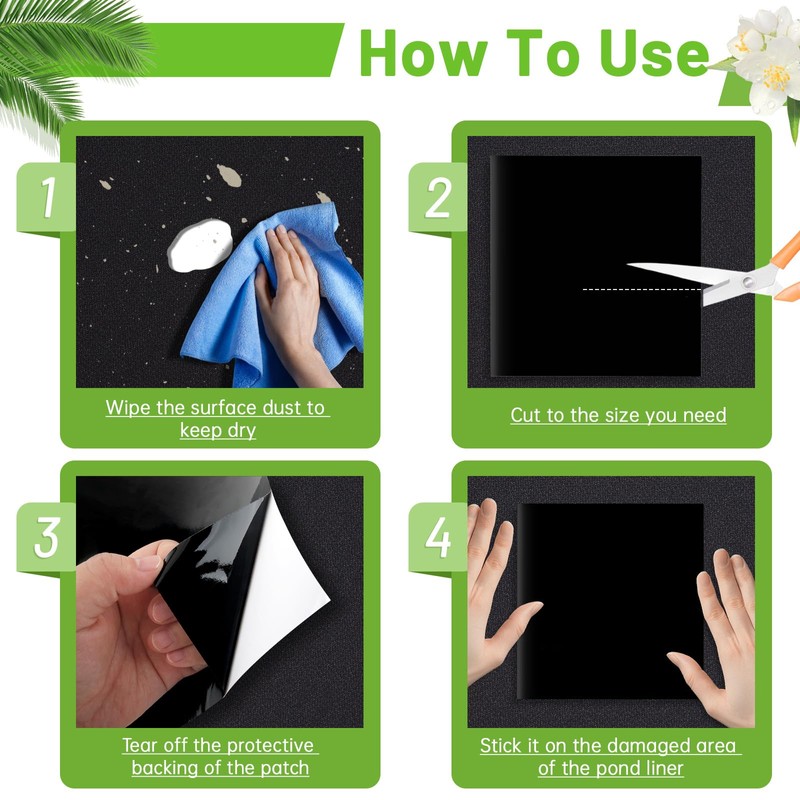 How To Use

1

Wipe the surface dust to keep dry

2

Cut to the size you need

3

Tear off the protective backing of the patch

4

Stick it on the damaged area of the pond liner