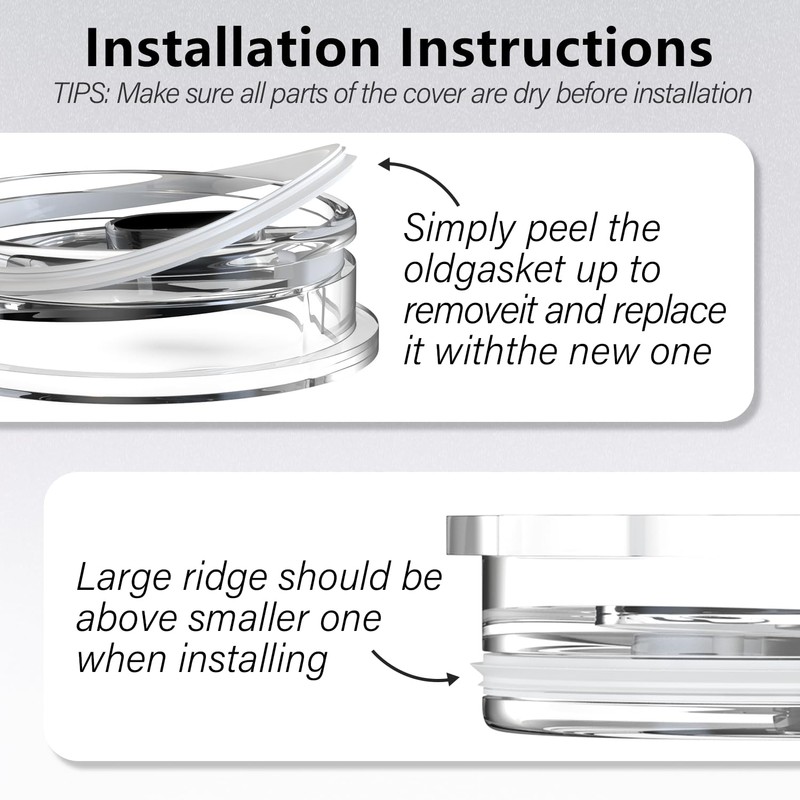 Installation Instructions

TIPS: Make sure all parts of the cover are dry before installation

Simply peel the oldgasket up to removeit and replace it withthe new one

Large ridge should be above smaller one when installing