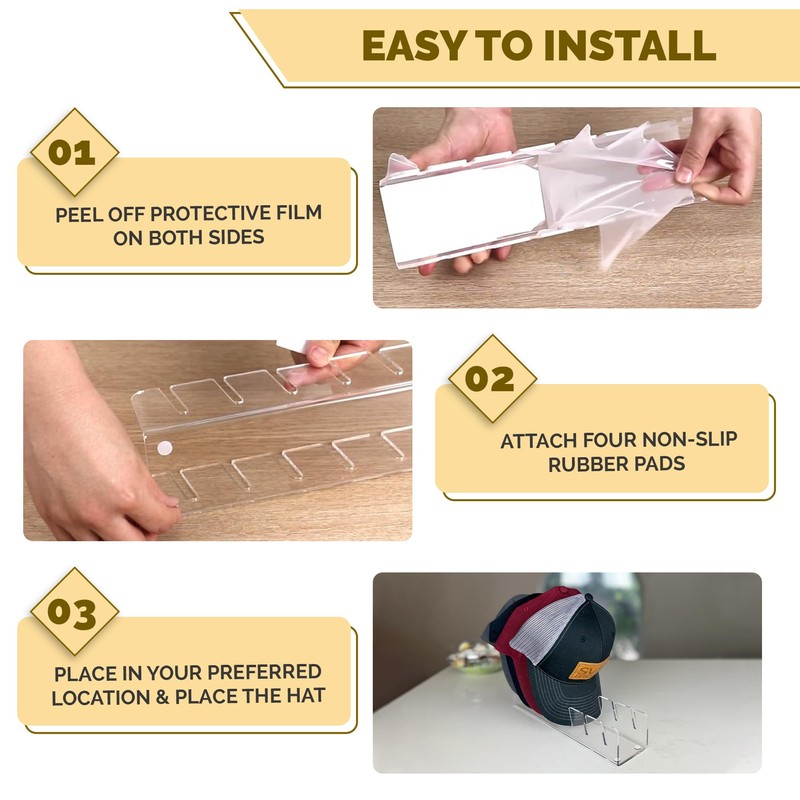 EASY TO INSTALL

01

PEEL OFF PROTECTIVE FILM ON BOTH SIDES

02

ATTACH FOUR NON-SLIP RUBBER PADS

03

PLACE IN YOUR PREFERRED LOCATION & PLACE THE HAT