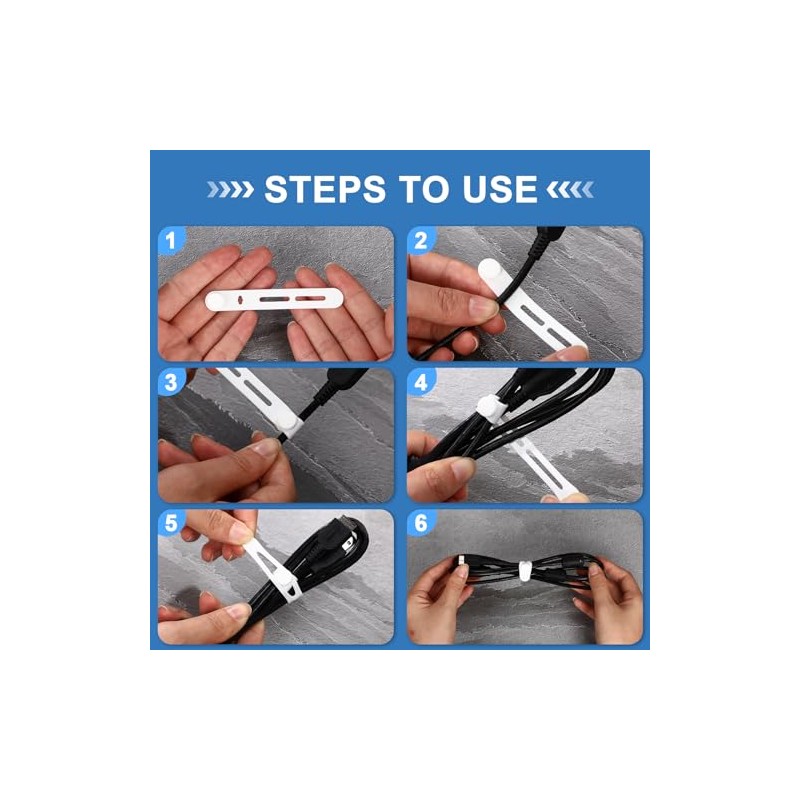 STEPS TO USE

1

2

3

4

5

6