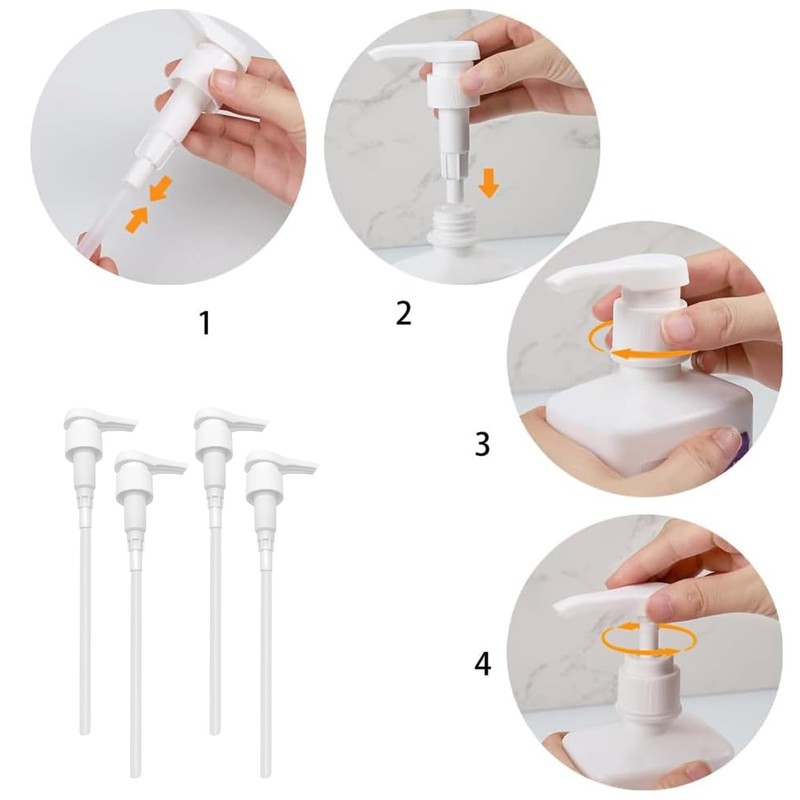 1

2

3

4