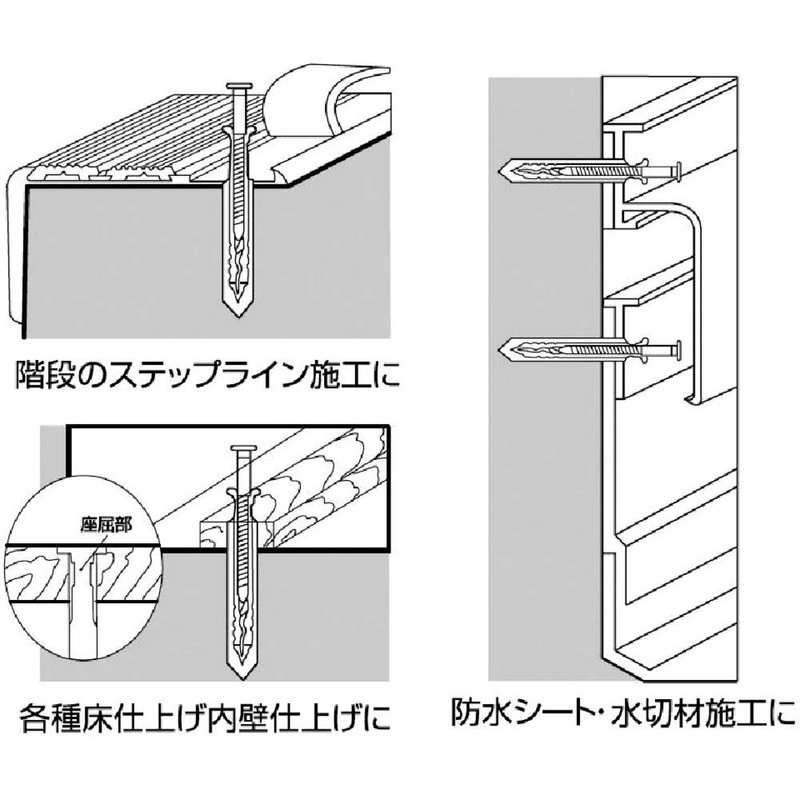 階段のステップライン施工に

座屈部

各種床仕上げ内壁仕上げに

防水シート・水切材施工に