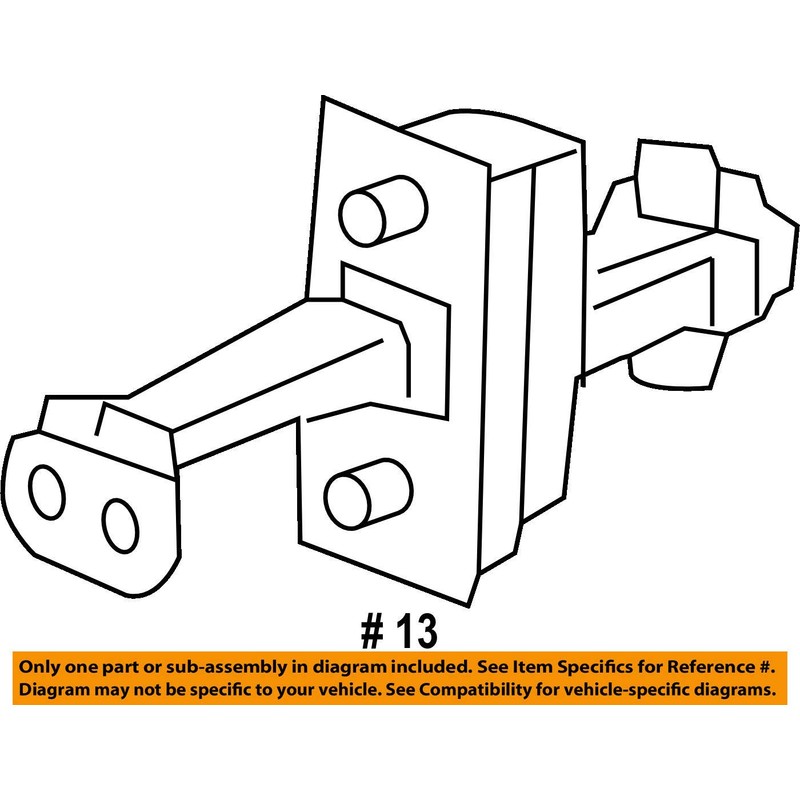 # 13

Only one part or sub-assembly in diagram included. See Item Specifics for Reference #. Diagram may not be specific to your vehicle. See Compatibility for vehicle-specific diagrams.