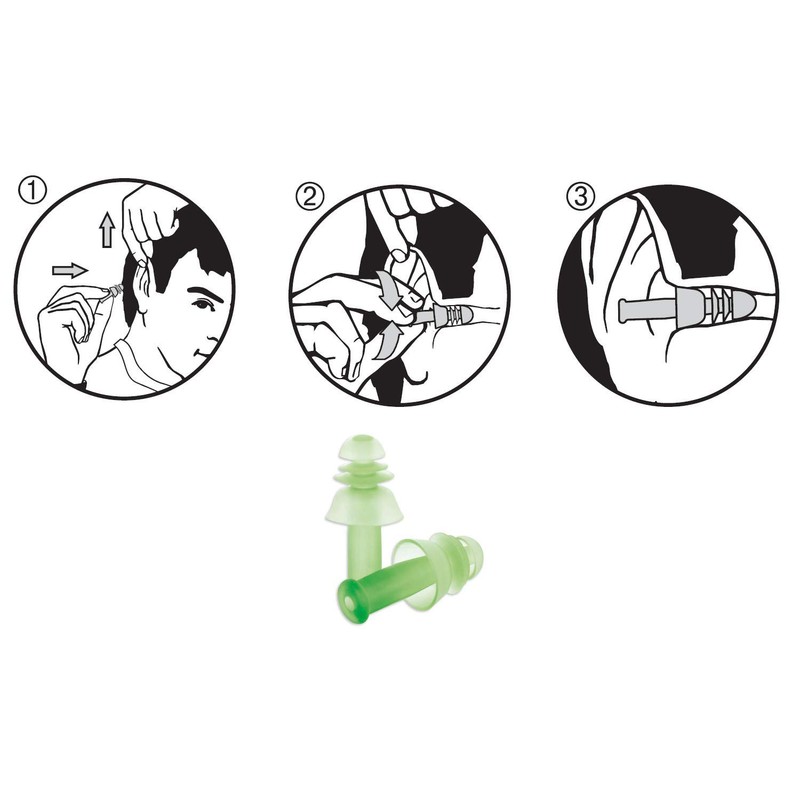 ①

②

③