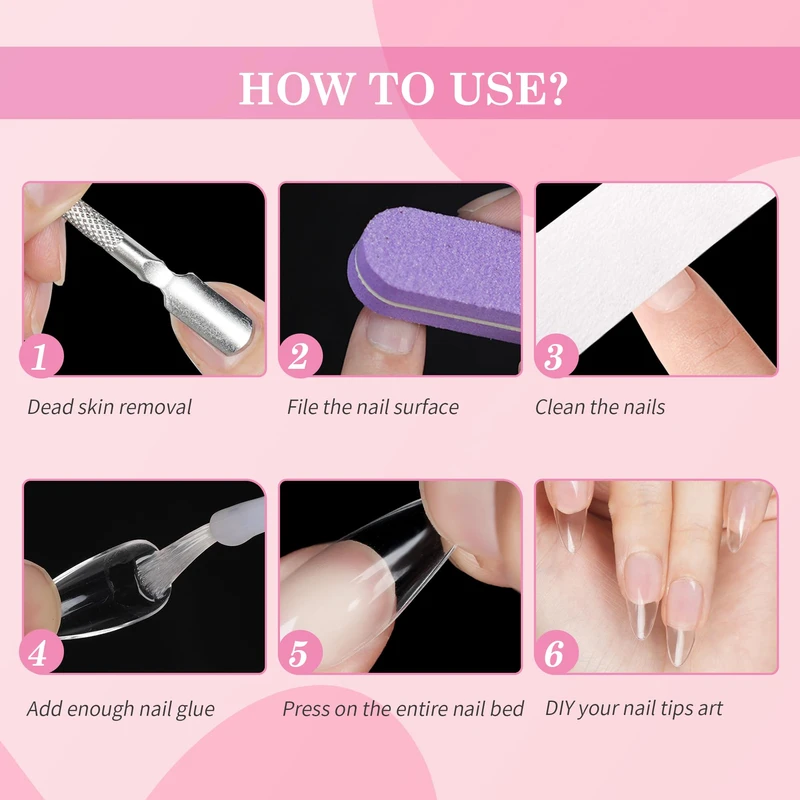 HOW TO USE?

1

Dead skin removal

2

File the nail surface

3

Clean the nails

4

Add enough nail glue

5

Press on the entire nail bed

6

DIY your nail tips art